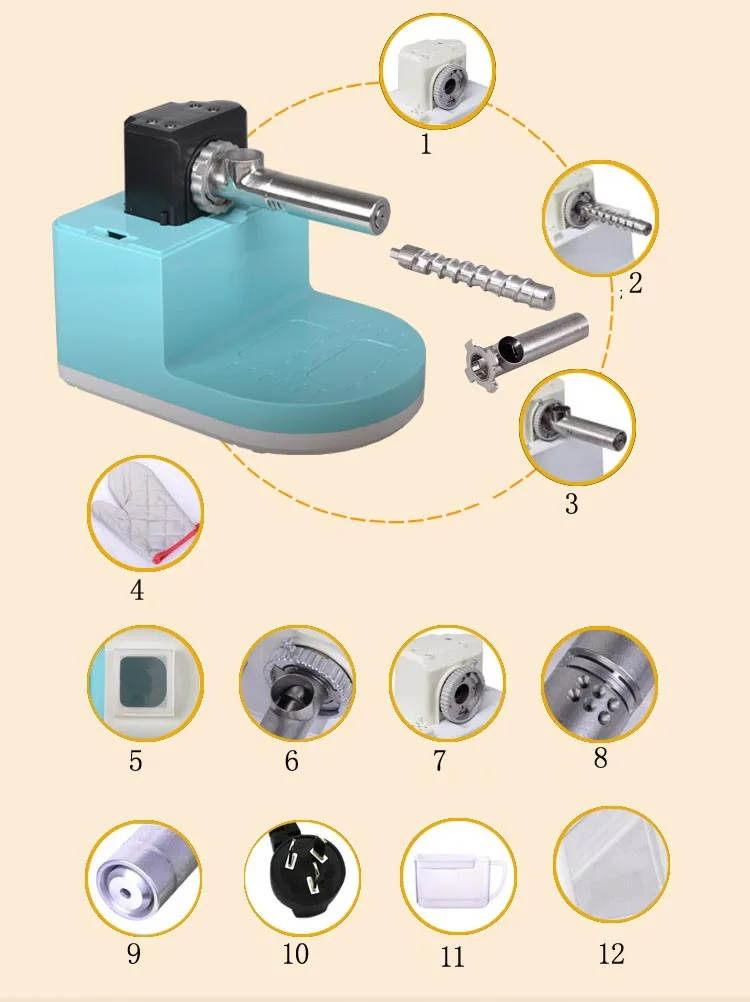 1

2

3

4

5

6

7

8

9

10

11

12