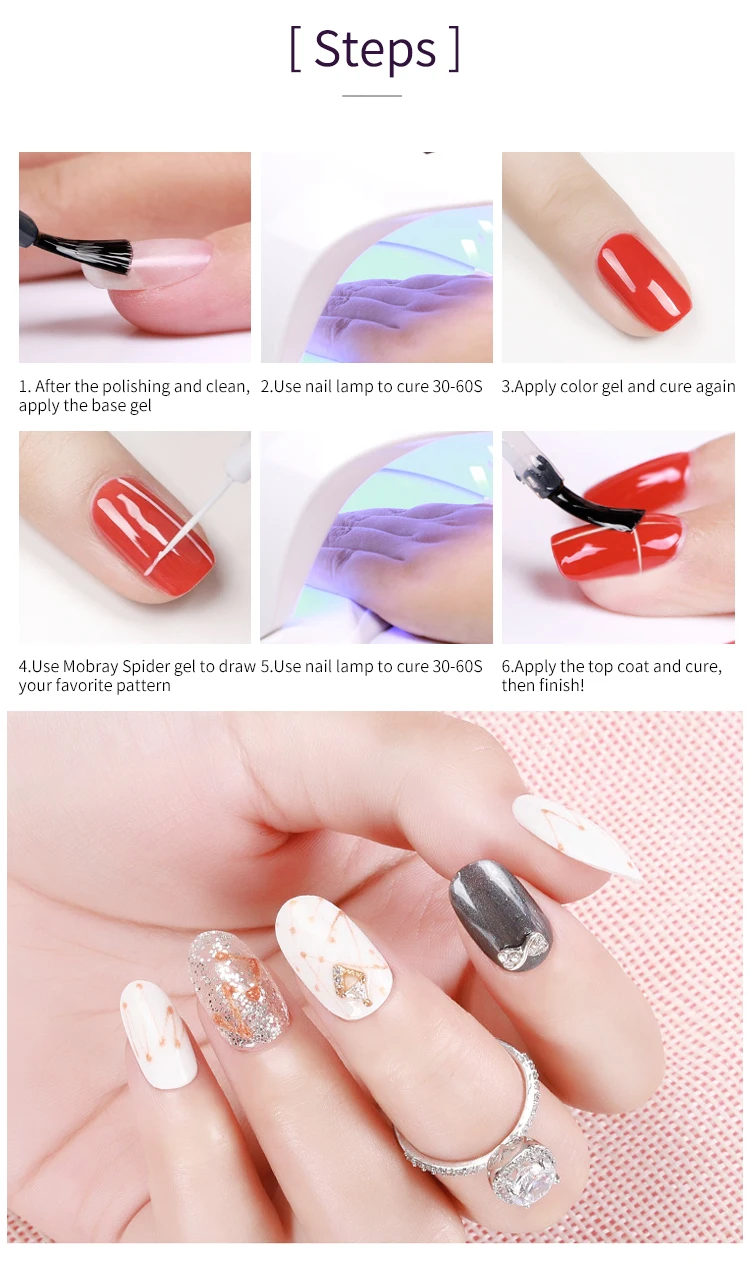 [ Steps ]

1. After the polishing and clean, apply the base gel

2.Use nail lamp to cure 30-60S

3.Apply color gel and cure again

4.Use Mobray Spider gel to draw your favorite pattern

5.Use nail lamp to cure 30-60S

6.Apply the top coat and cure, then finish!