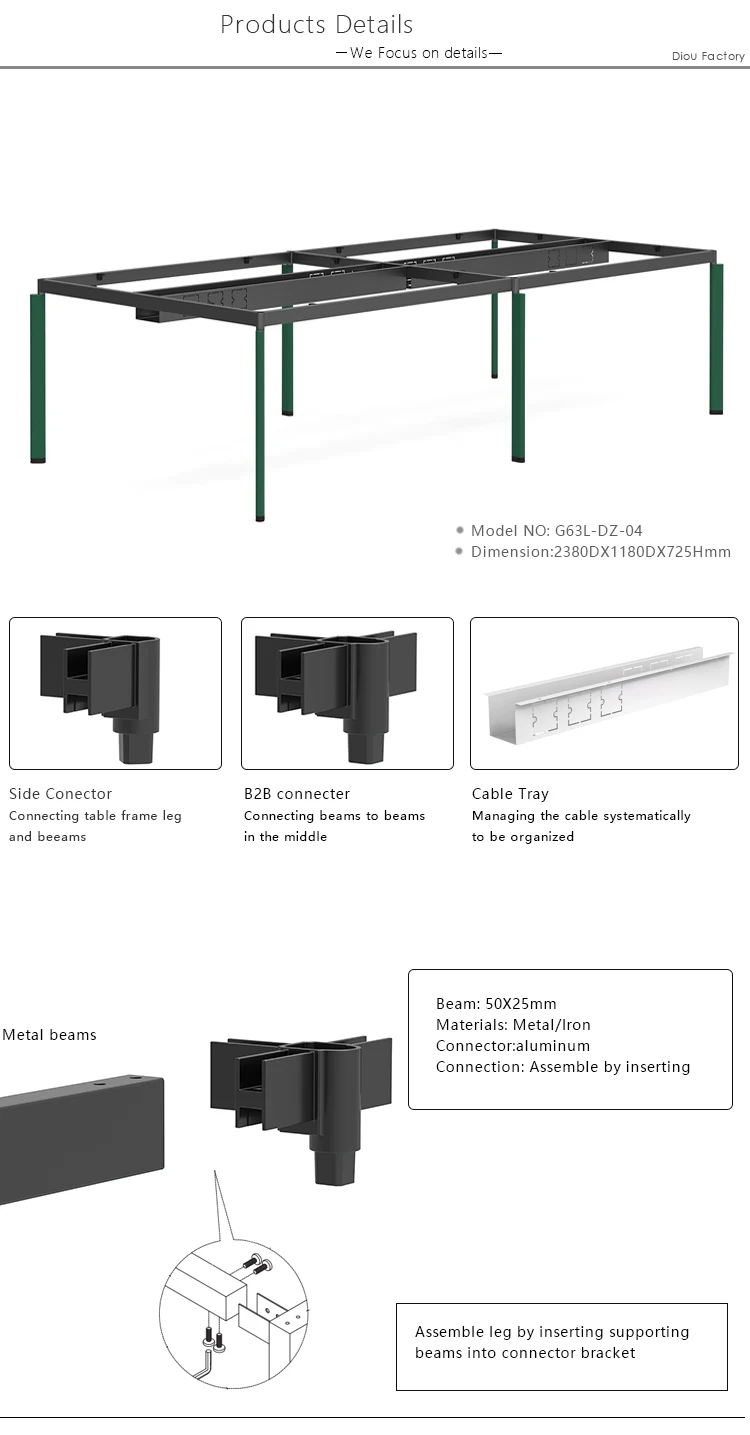 Products Details

—We Focus on details—

Diou Factory

Model NO: G63L-DZ-04

Dimension:2380DX1180DX725Hmm

Side Conector
Connecting table frame leg and beeams

B2B connecter
Connecting beams to beams in the middle

Cable Tray
Managing the cable systematically to be organized

Metal beams

Beam: 50X25mm
Materials: Metal/Iron
Connector:aluminum
Connection: Assemble by inserting

Assemble leg by inserting supporting beams into connector bracket