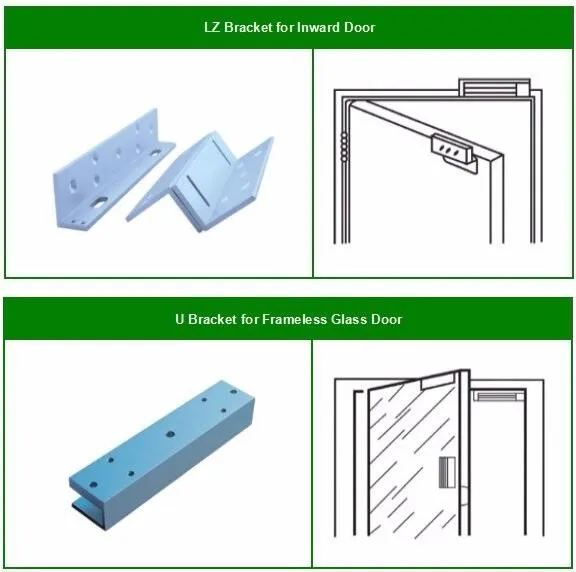 LZ Bracket for Inward Door

U Bracket for Frameless Glass Door