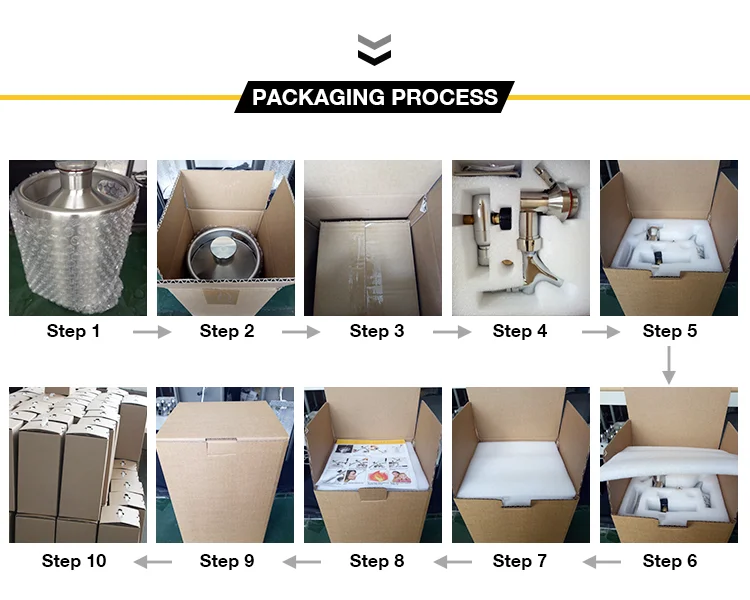 PACKAGING PROCESS

Step 1
Step 2
Step 3
Step 4
Step 5

Step 10
Step 9
Step 8
Step 7
Step 6