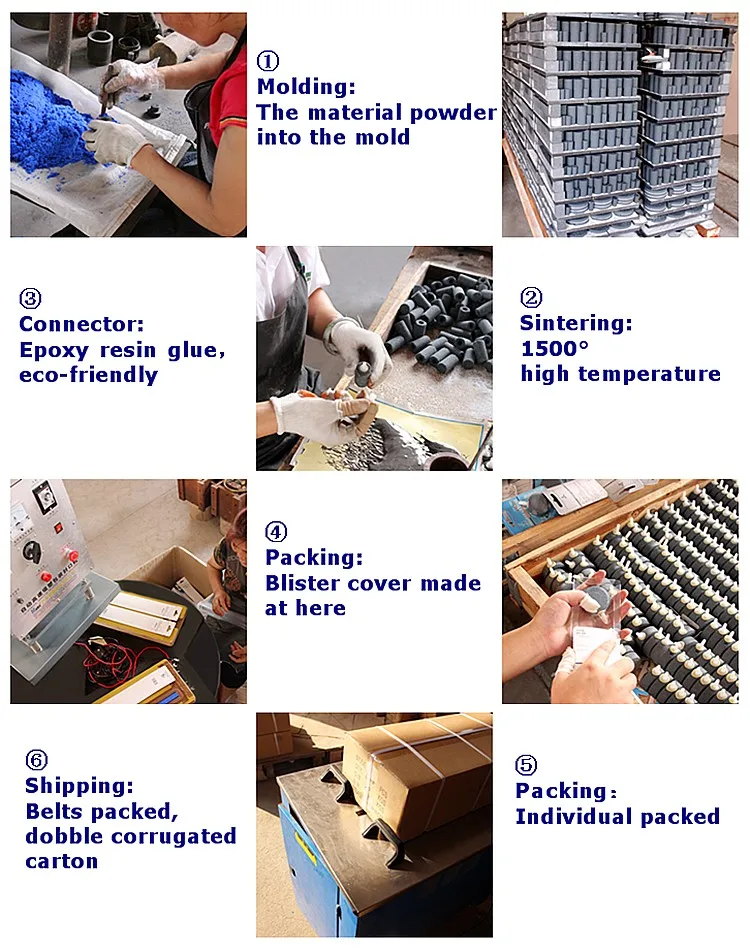 ①
Molding:
The material powder into the mold

③
Connector:
Epoxy resin glue, eco-friendly

②
Sintering:
1500°
high temperature

④
Packing:
Blister cover made at here

⑥
Shipping:
Belts packed, dobble corrugated carton

⑤
Packing：
Individual packed