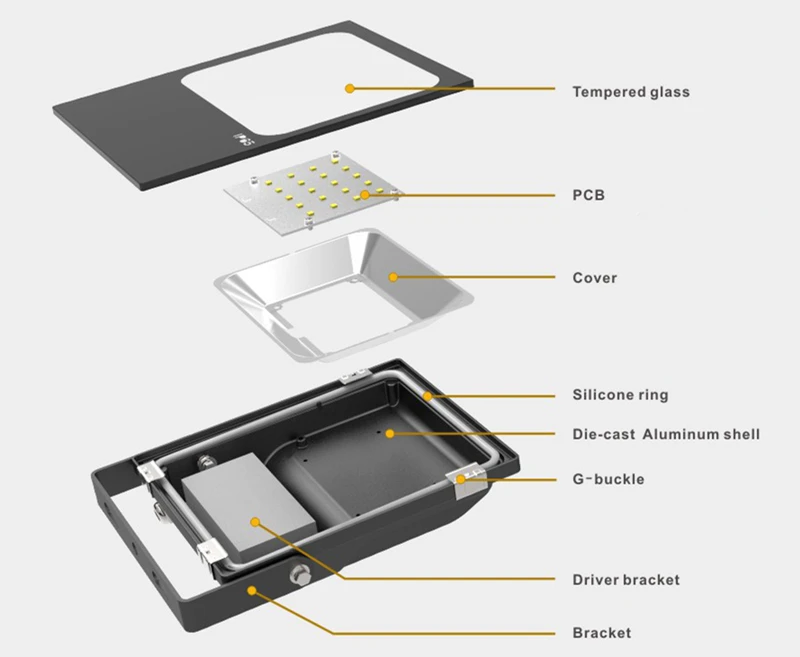 Tempered glass

PCB

Cover

Silicone ring

Die-cast Aluminum shell

G-buckle

Driver bracket

Bracket