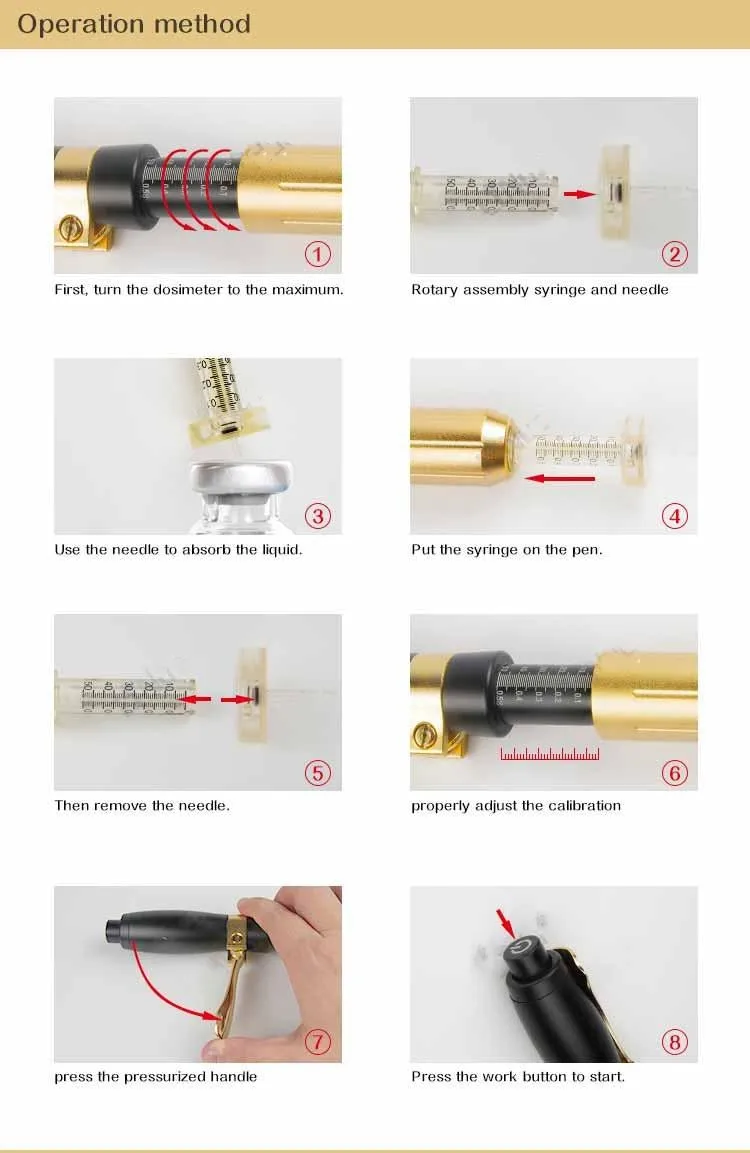 Operation method

①
First, turn the dosimeter to the maximum.

②
Rotary assembly syringe and needle

③
Use the needle to absorb the liquid.

④
Put the syringe on the pen.

⑤
Then remove the needle.

⑥
properly adjust the calibration

⑦
press the pressurized handle

⑧
Press the work button to start.