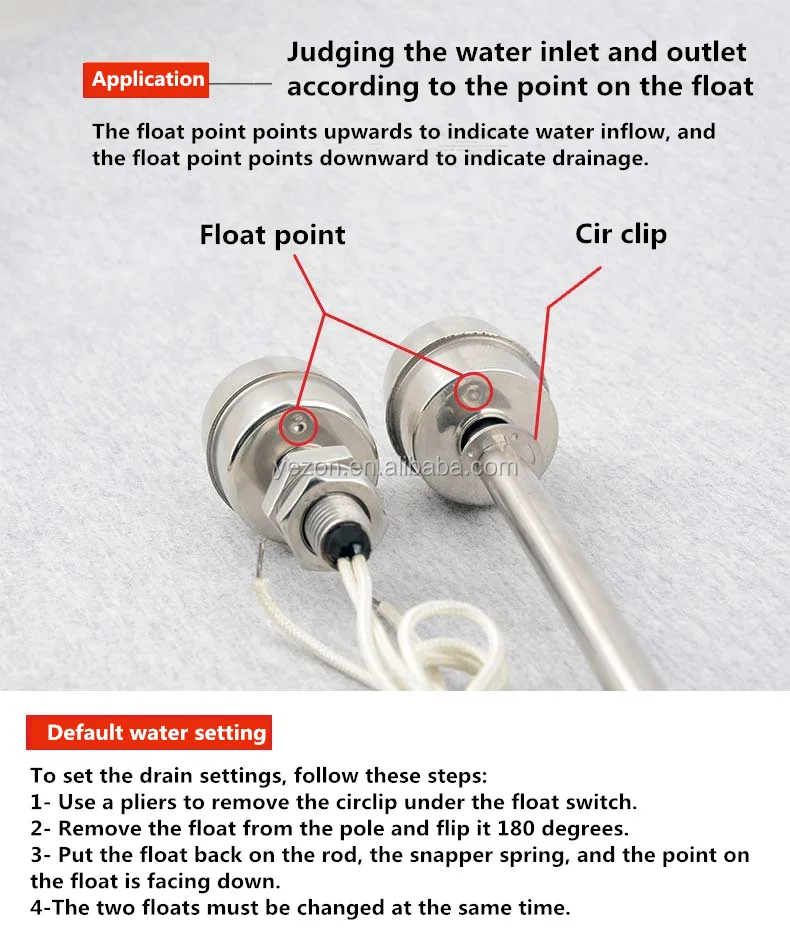 Application

Judging the water inlet and outlet according to the point on the float

The float point points upwards to indicate water inflow, and the float point points downward to indicate drainage.

Float point

Cir clip

yezon.en.alibaba.com

Default water setting

To set the drain settings, follow these steps:
1- Use a pliers to remove the circlip under the float switch.
2- Remove the float from the pole and flip it 180 degrees.
3- Put the float back on the rod, the snapper spring, and the point on the float is facing down.
4-The two floats must be changed at the same time.