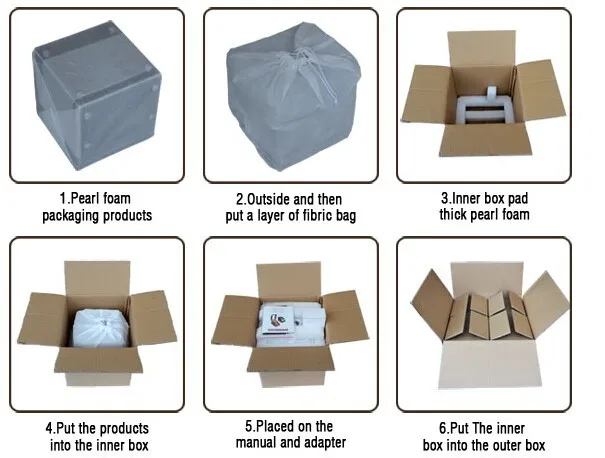 1.Pearl foam packaging products

2.Outside and then put a layer of fibric bag

3.Inner box pad thick pearl foam

4.Put the products into the inner box

5.Placed on the manual and adapter

6.Put The inner box into the outer box