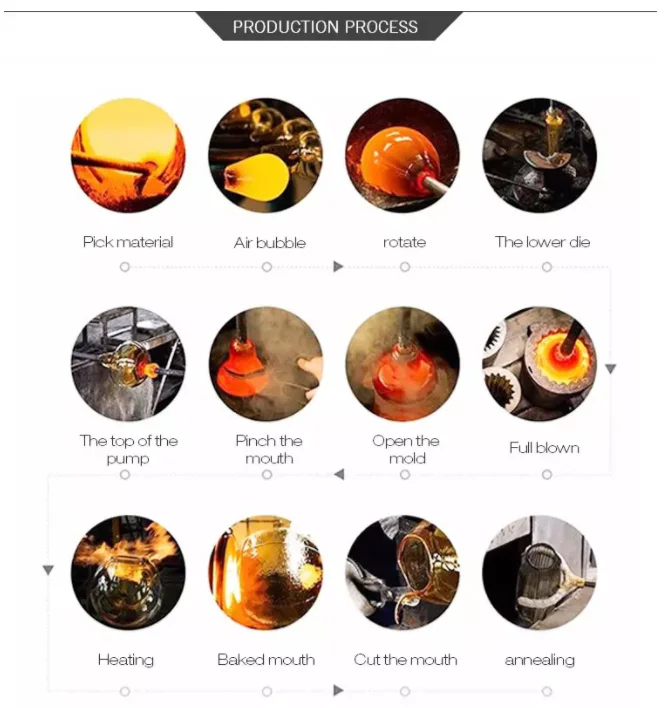 PRODUCTION PROCESS

Pick material

Air bubble

rotate

The lower die

The top of the pump

Pinch the mouth

Open the mold

Full blown

Heating

Baked mouth

Cut the mouth

annealing