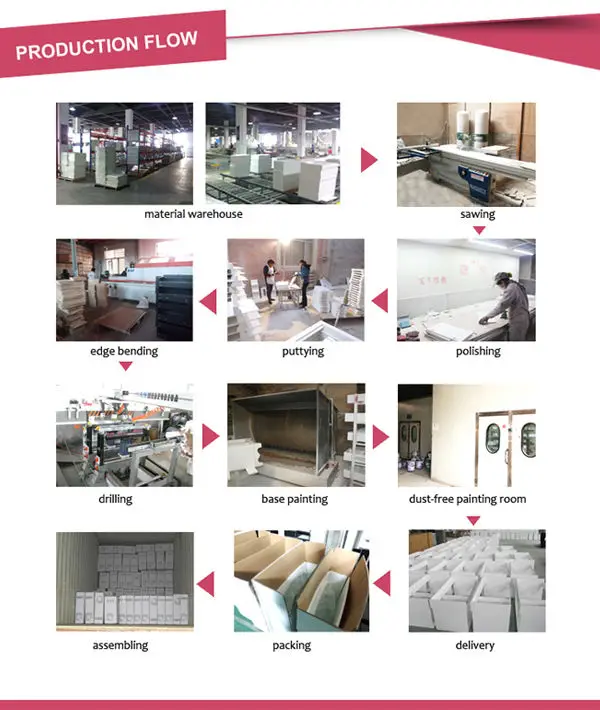 PRODUCTION FLOW

material warehouse

sawing

edge bending

puttying

polishing

drilling

base painting

dust-free painting room

assembling

packing

delivery