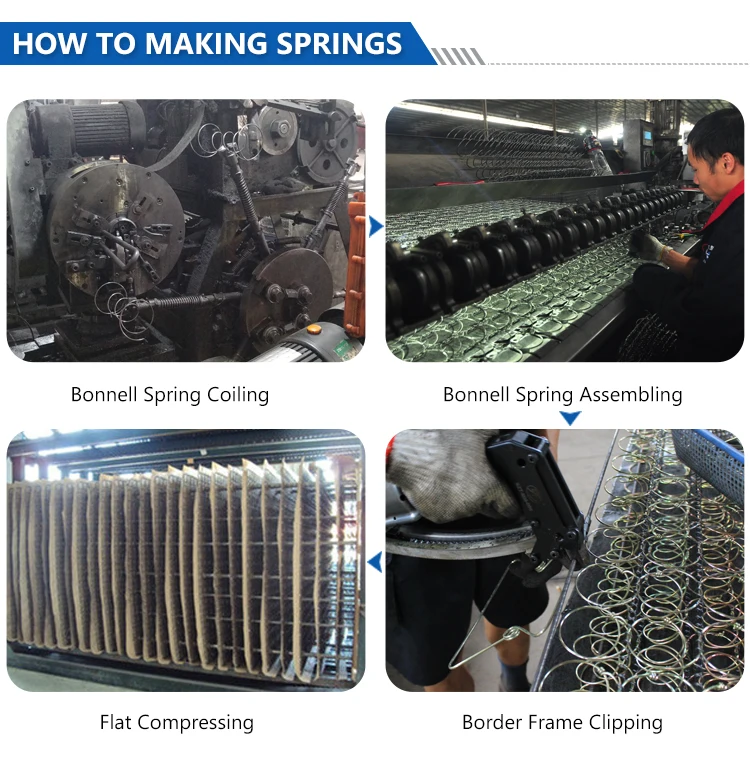 HOW TO MAKING SPRINGS

Bonnell Spring Coiling

Bonnell Spring Assembling

Flat Compressing

Border Frame Clipping