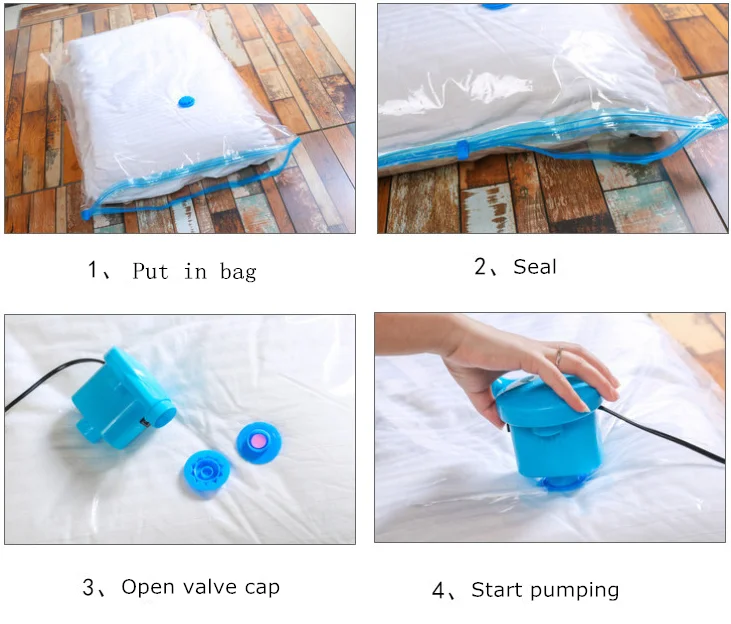 1、 Put in bag

2、Seal

3、Open valve cap

4、Start pumping