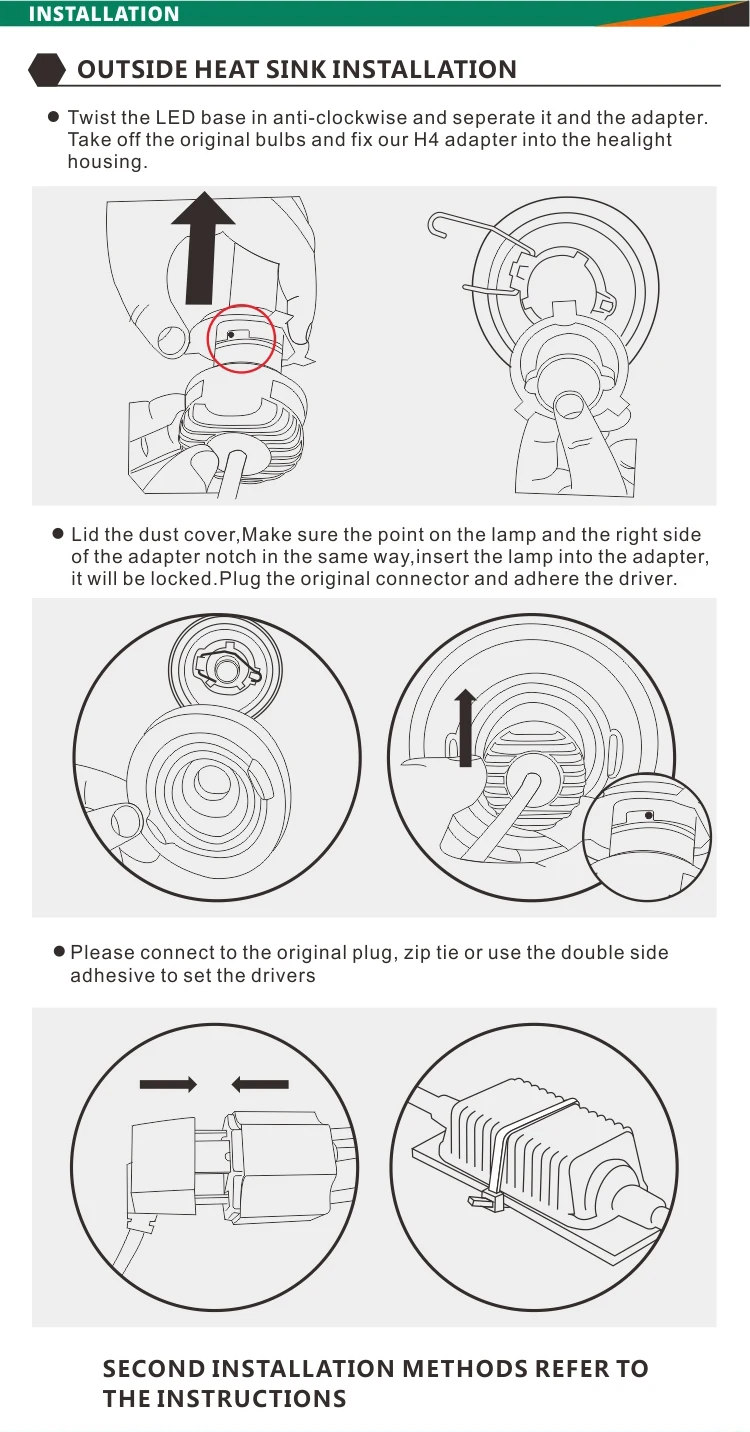 INSTALLATION

OUTSIDE HEAT SINK INSTALLATION

● Twist the LED base in anti-clockwise and seperate it and the adapter. Take off the original bulbs and fix our H4 adapter into the healight housing.

● Lid the dust cover,Make sure the point on the lamp and the right side of the adapter notch in the same way,insert the lamp into the adapter, it will be locked.Plug the original connector and adhere the driver.

● Please connect to the original plug, zip tie or use the double side adhesive to set the drivers

SECOND INSTALLATION METHODS REFER TO THE INSTRUCTIONS