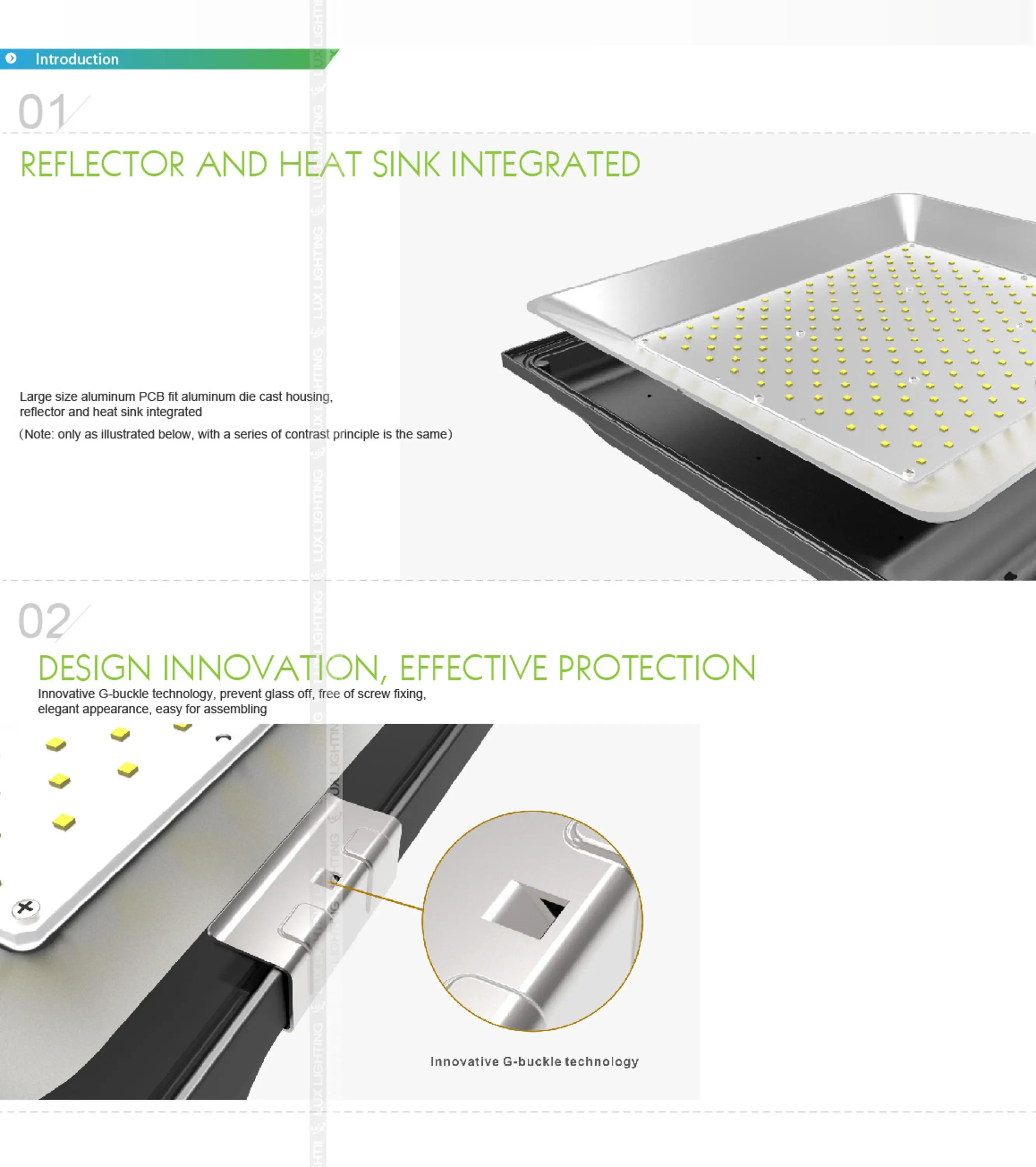 Introduction

01

REFLECTOR AND HEAT SINK INTEGRATED

Large size aluminum PCB fit aluminum die cast housing, reflector and heat sink integrated

（Note: only as illustrated below, with a series of contrast principle is the same）

02

DESIGN INNOVATION, EFFECTIVE PROTECTION

Innovative G-buckle technology, prevent glass off, free of screw fixing, elegant appearance, easy for assembling

Innovative G-buckle technology

LUX LIGHTING