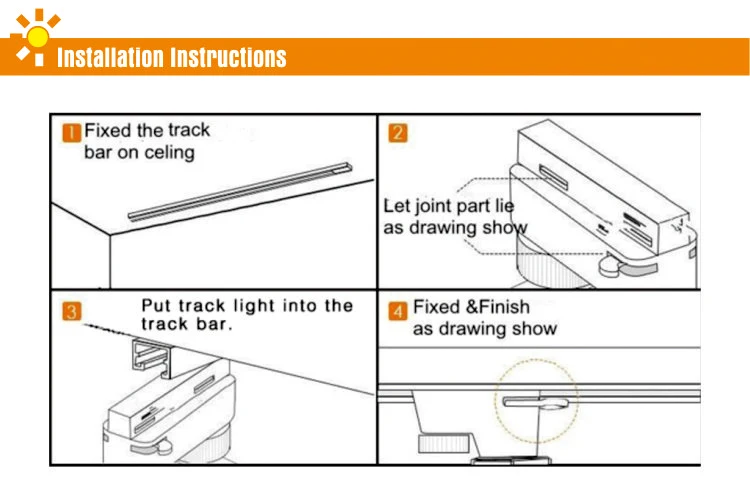 Installation Instructions

1 Fixed the track bar on celing

2

Let joint part lie as drawing show

3 Put track light into the track bar.

4 Fixed &Finish as drawing show