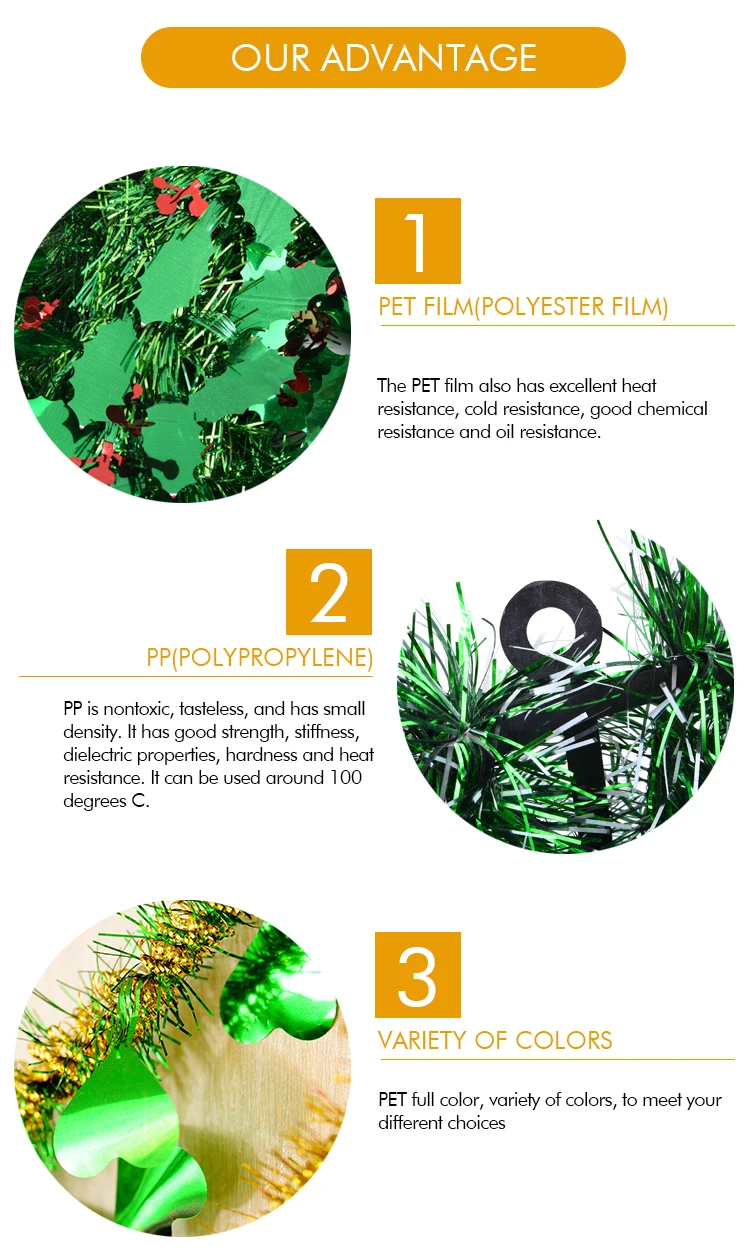 OUR ADVANTAGE

1

PET FILM(POLYESTER FILM)

The PET film also has excellent heat resistance, cold resistance, good chemical resistance and oil resistance.

2

PP(POLYPROPYLENE)

PP is nontoxic, tasteless, and has small density. It has good strength, stiffness, dielectric properties, hardness and heat resistance. It can be used around 100 degrees C.

3

VARIETY OF COLORS

PET full color, variety of colors, to meet your different choices