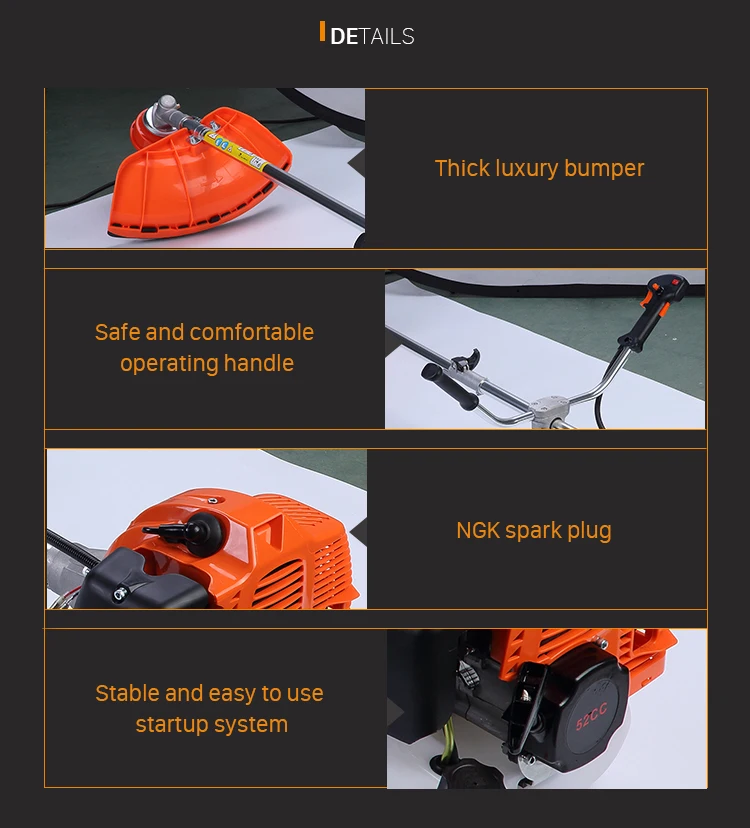 DETAILS

Thick luxury bumper

Safe and comfortable operating handle

NGK spark plug

Stable and easy to use startup system

52CC