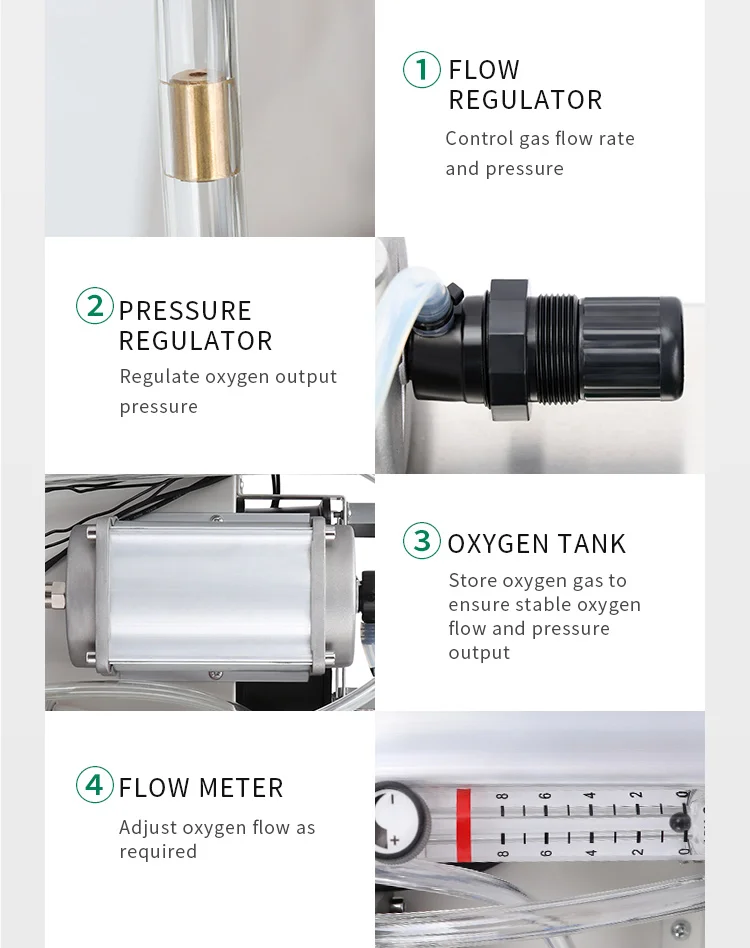 1 FLOW REGULATOR
Control gas flow rate and pressure

2 PRESSURE REGULATOR
Regulate oxygen output pressure

3 OXYGEN TANK
Store oxygen gas to ensure stable oxygen flow and pressure output

4 FLOW METER
Adjust oxygen flow as required

−
+
8 6 4 2 0
8 6 4 2 0