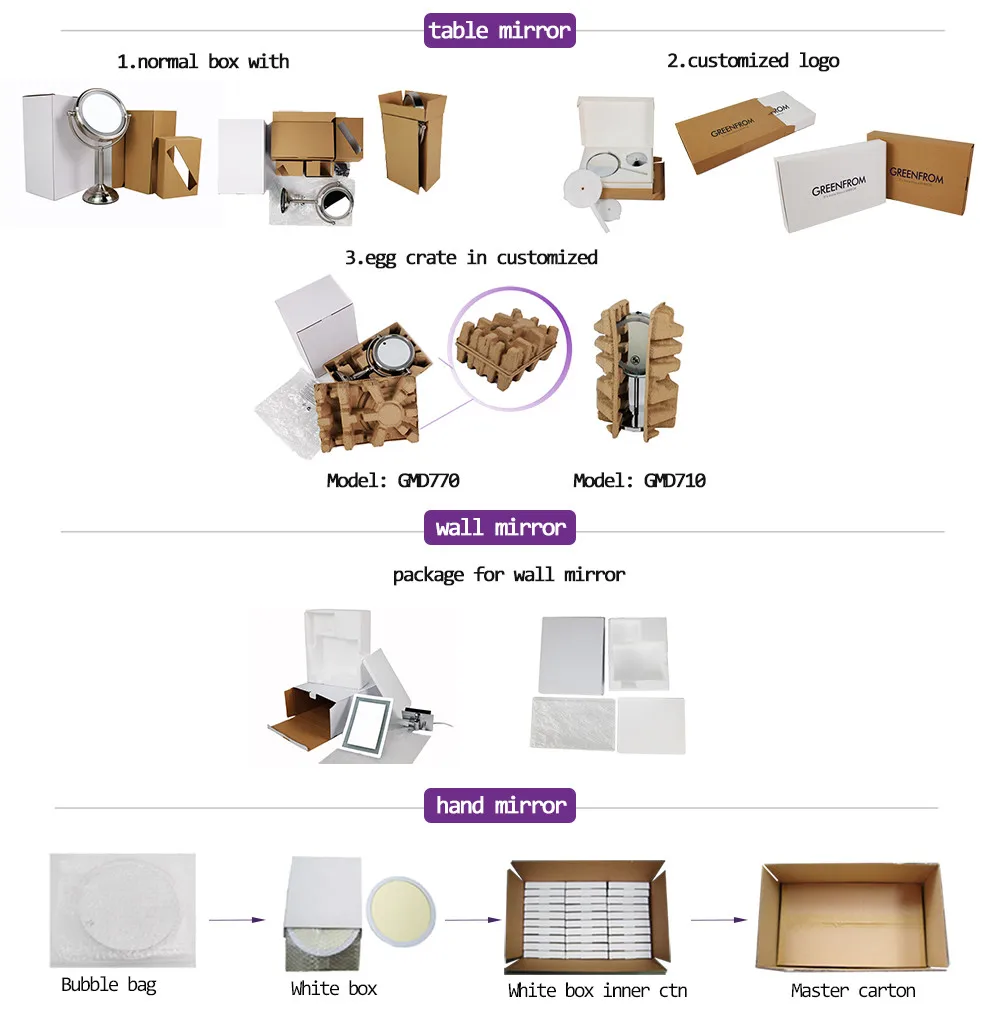 table mirror

1.normal box with

2.customized logo

GREENFROM

GREENFROM

GREENFROM

3.egg crate in customized

Model: GMD770

Model: GMD710

wall mirror

package for wall mirror

hand mirror

Bubble bag

White box

White box inner ctn

Master carton