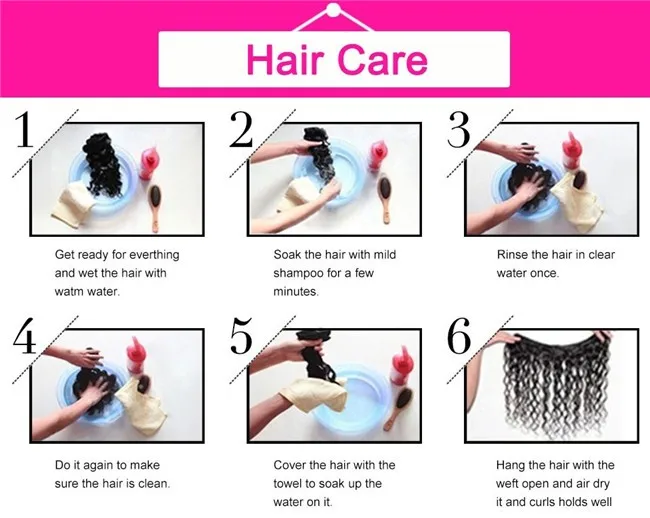 Hair Care

1

Get ready for everthing and wet the hair with watm water.

2

Soak the hair with mild shampoo for a few minutes.

3

Rinse the hair in clear water once.

4

Do it again to make sure the hair is clean.

5

Cover the hair with the towel to soak up the water on it.

6

Hang the hair with the weft open and air dry it and curls holds well