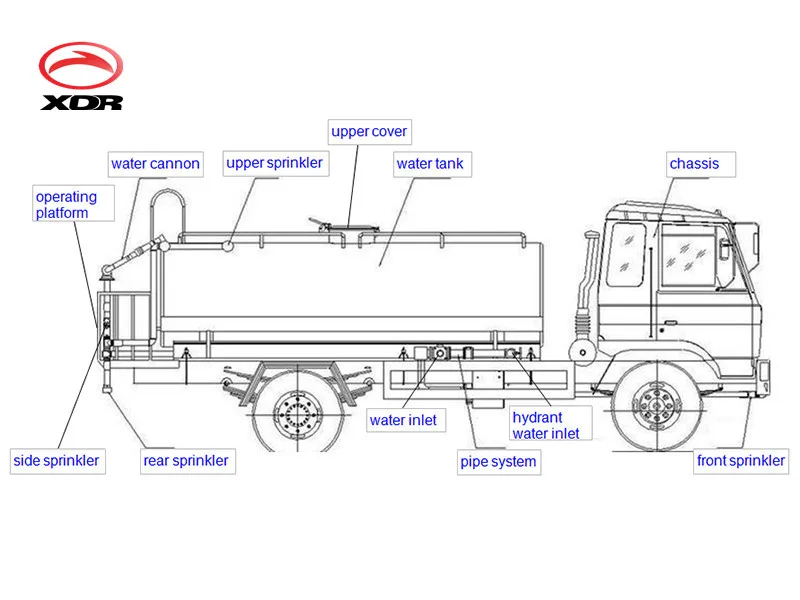 XDR

upper cover

water cannon

upper sprinkler

water tank

chassis

operating platform

water inlet

hydrant water inlet

side sprinkler

rear sprinkler

pipe system

front sprinkler