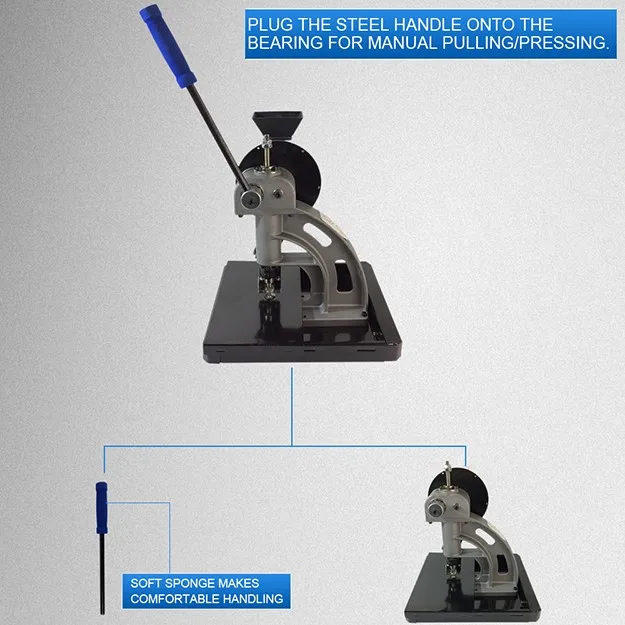 PLUG THE STEEL HANDLE ONTO THE BEARING FOR MANUAL PULLING/PRESSING.

SOFT SPONGE MAKES COMFORTABLE HANDLING