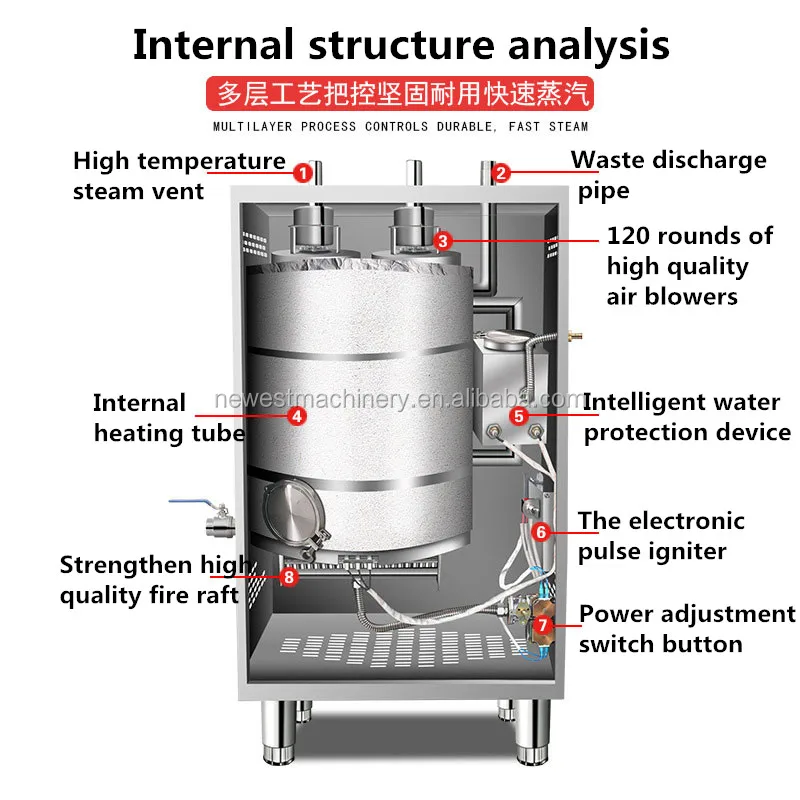 Internal structure analysis

多层工艺把控坚固耐用快速蒸汽

MULTILAYER PROCESS CONTROLS DURABLE, FAST STEAM

High temperature steam vent 1

2 Waste discharge pipe

3 120 rounds of high quality air blowers

Internal heating tube 4

newestmachinery.en.alibaba.com

5 Intelligent water protection device

6 The electronic pulse igniter

Strengthen high quality fire raft 8

7 Power adjustment switch button