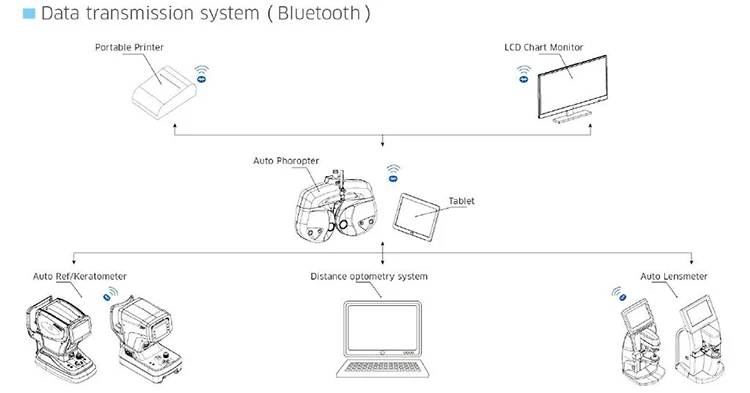 Data transmission system ( Bluetooth )

Portable Printer

LCD Chart Monitor

Auto Phoropter

Tablet

Auto Ref/Keratometer

Distance optometry system

Auto Lensmeter