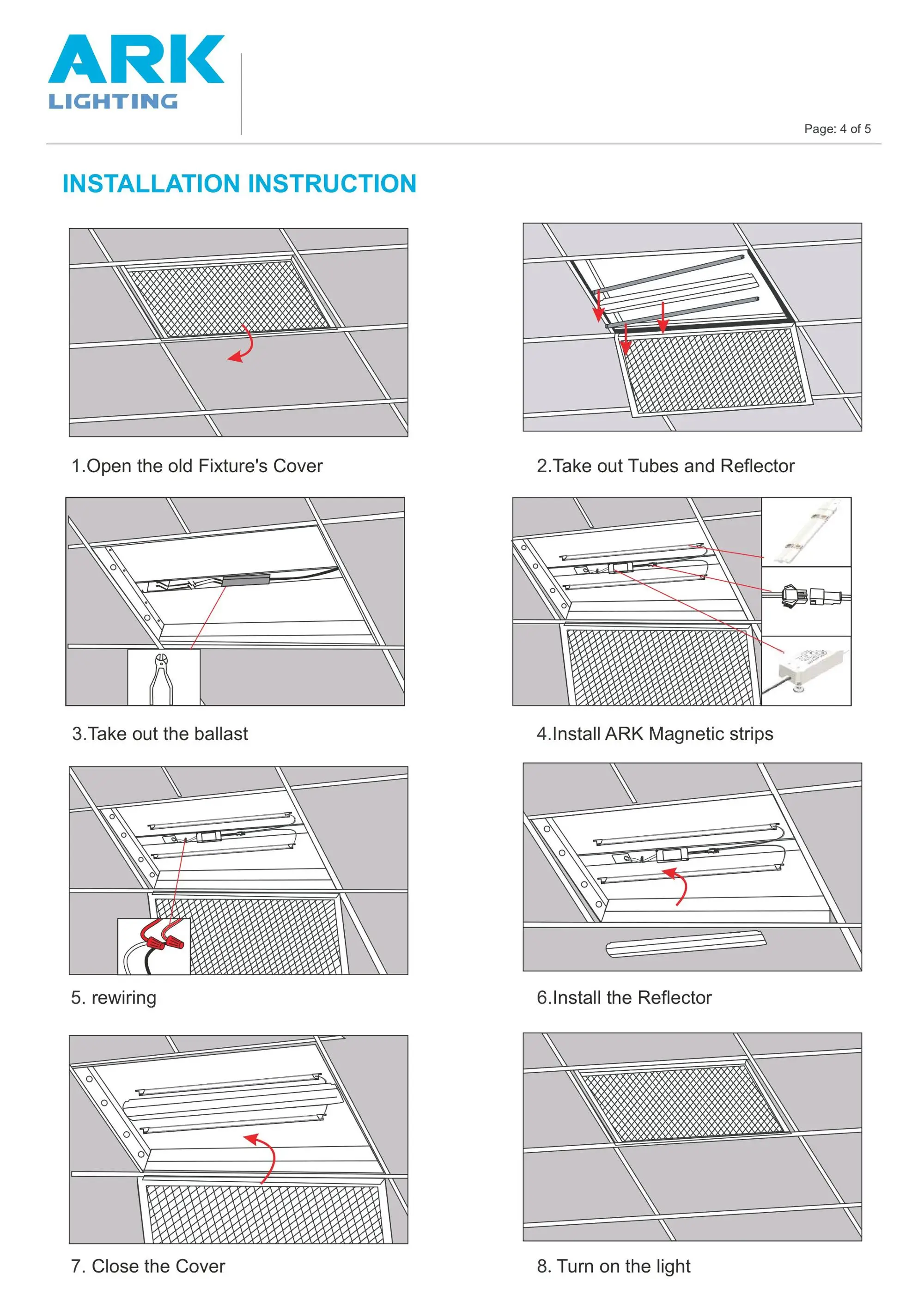 ARK
LIGHTING

Page: 4 of 5

INSTALLATION INSTRUCTION

1.Open the old Fixture's Cover

2.Take out Tubes and Reflector

3.Take out the ballast

4.Install ARK Magnetic strips

5. rewiring

6.Install the Reflector

7. Close the Cover

8. Turn on the light