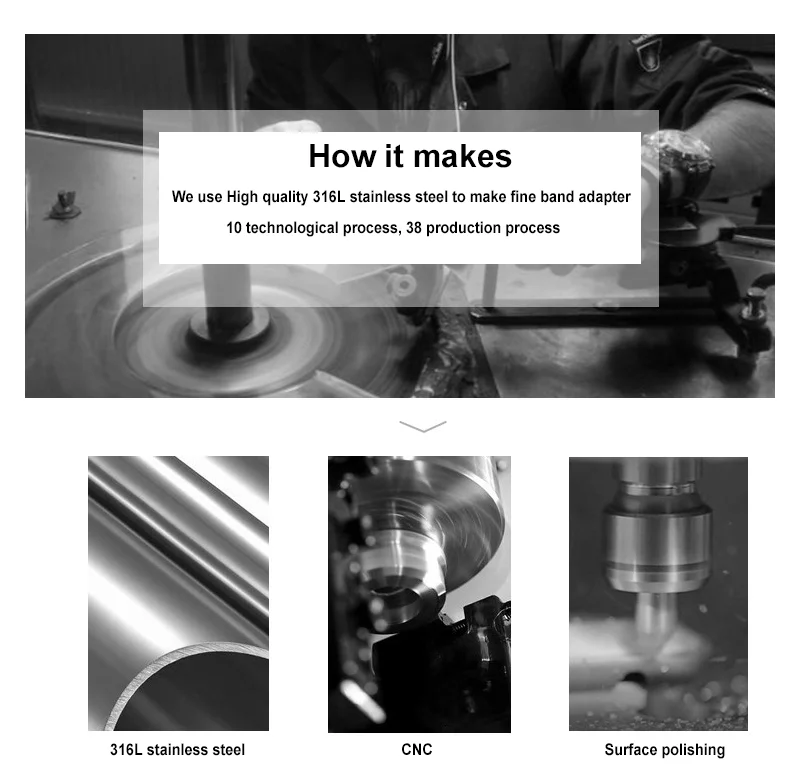 How it makes

We use High quality 316L stainless steel to make fine band adapter

10 technological process, 38 production process

316L stainless steel

CNC

Surface polishing