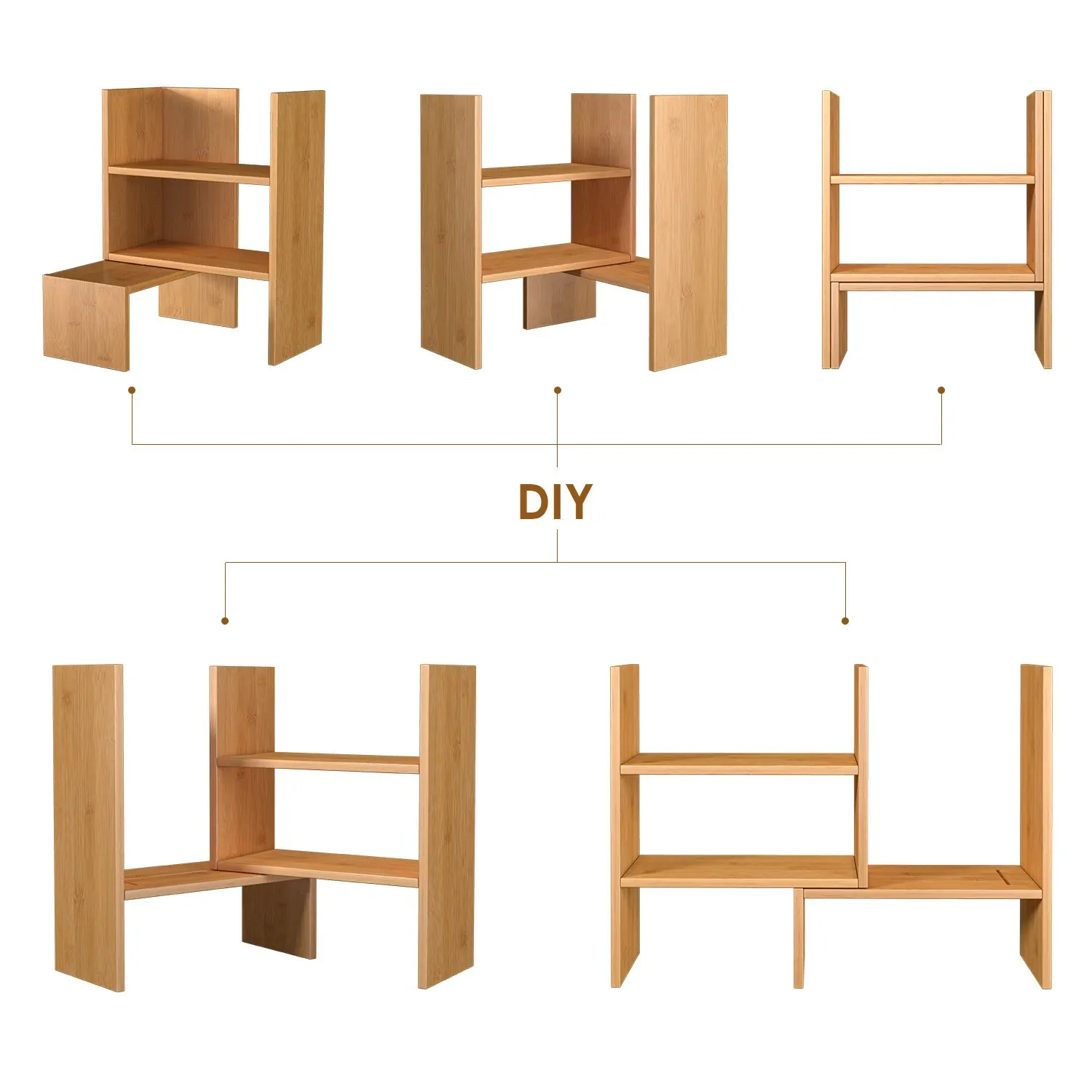 DIY