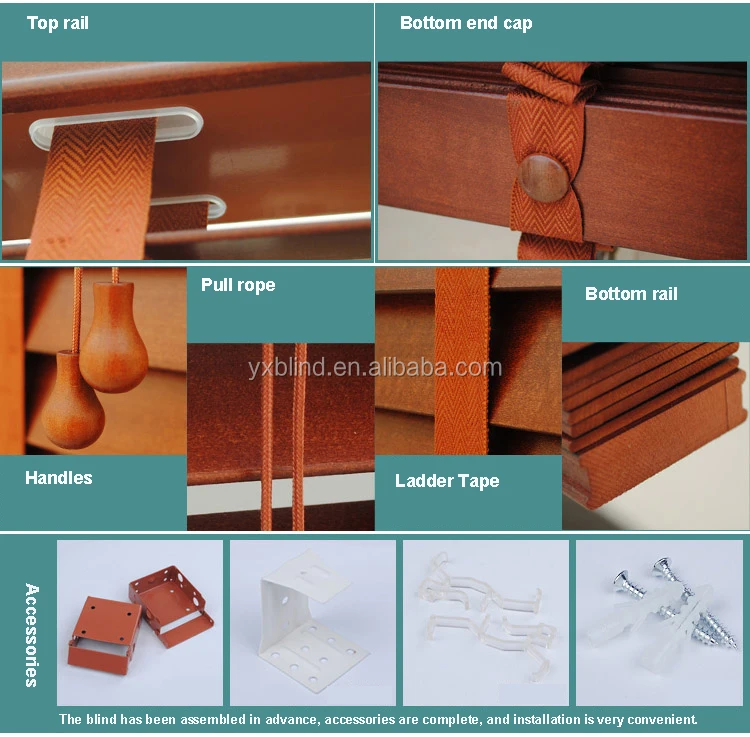 Top rail

Bottom end cap

Pull rope

Bottom rail

yxblind.en.alibaba.com

Handles

Ladder Tape

Accessories

The blind has been assembled in advance, accessories are complete, and installation is very convenient.