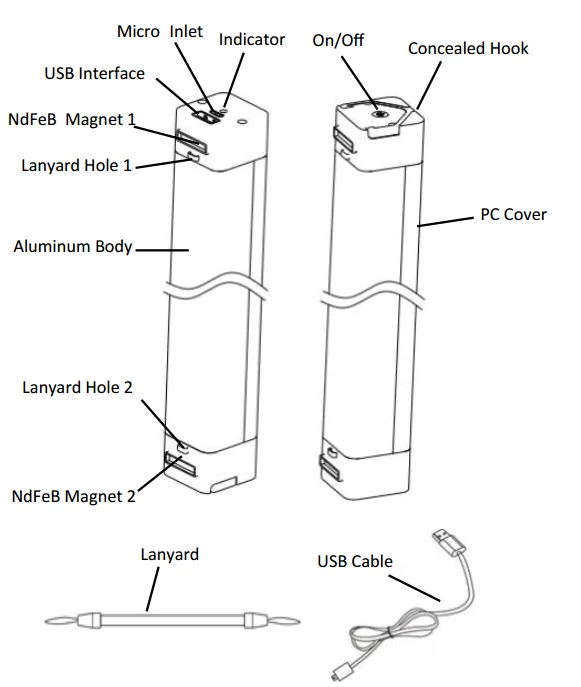 Micro Inlet
Indicator
On/Off
Concealed Hook
USB Interface
NdFeB Magnet 1
Lanyard Hole 1
PC Cover
Aluminum Body
Lanyard Hole 2
NdFeB Magnet 2
Lanyard
USB Cable