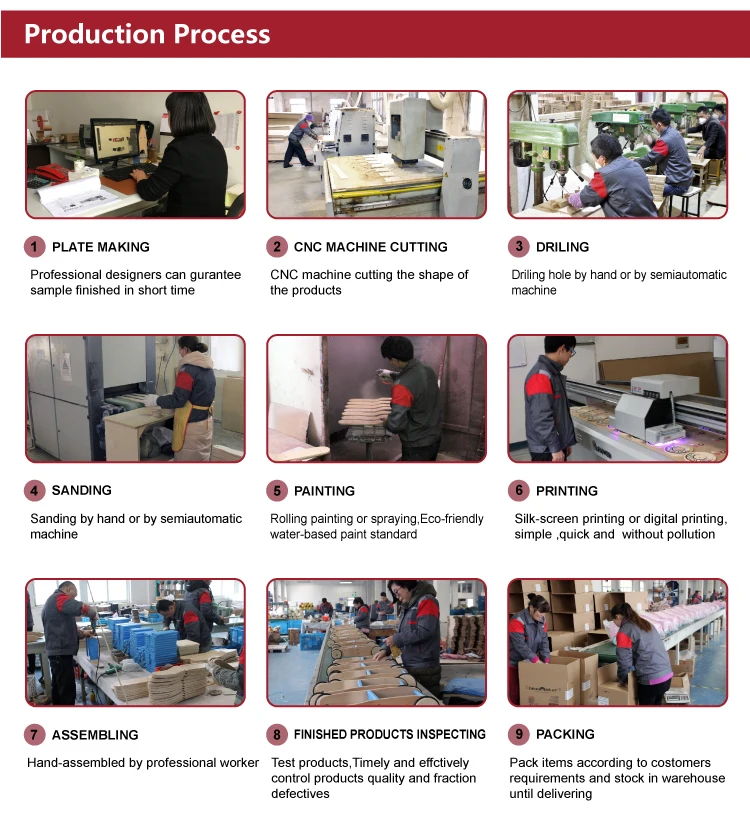 Production Process

1 PLATE MAKING

Professional designers can gurantee sample finished in short time

2 CNC MACHINE CUTTING

CNC machine cutting the shape of the products

3 DRILING

Driling hole by hand or by semiautomatic machine

4 SANDING

Sanding by hand or by semiautomatic machine

5 PAINTING

Rolling painting or spraying,Eco-friendly water-based paint standard

6 PRINTING

Silk-screen printing or digital printing, simple ,quick and without pollution

7 ASSEMBLING

Hand-assembled by professional worker

8 FINISHED PRODUCTS INSPECTING

Test products,Timely and effctively control products quality and fraction defectives

9 PACKING

Pack items according to costomers requirements and stock in warehouse until delivering