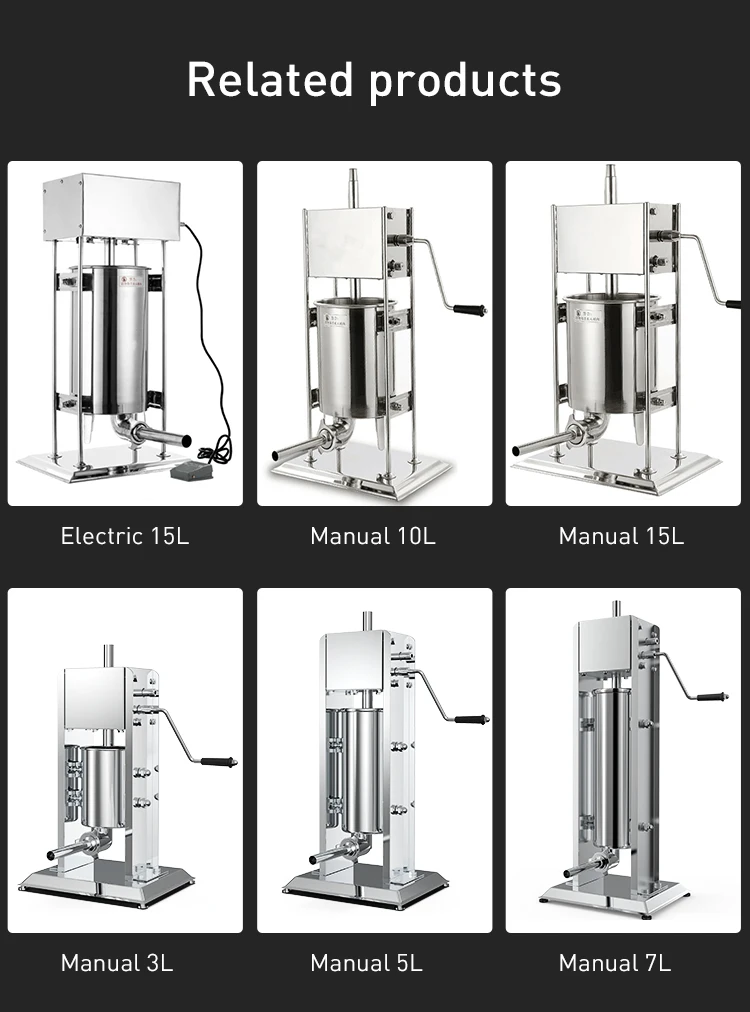 Related products

Electric 15L

Manual 10L

Manual 15L

Manual 3L

Manual 5L

Manual 7L