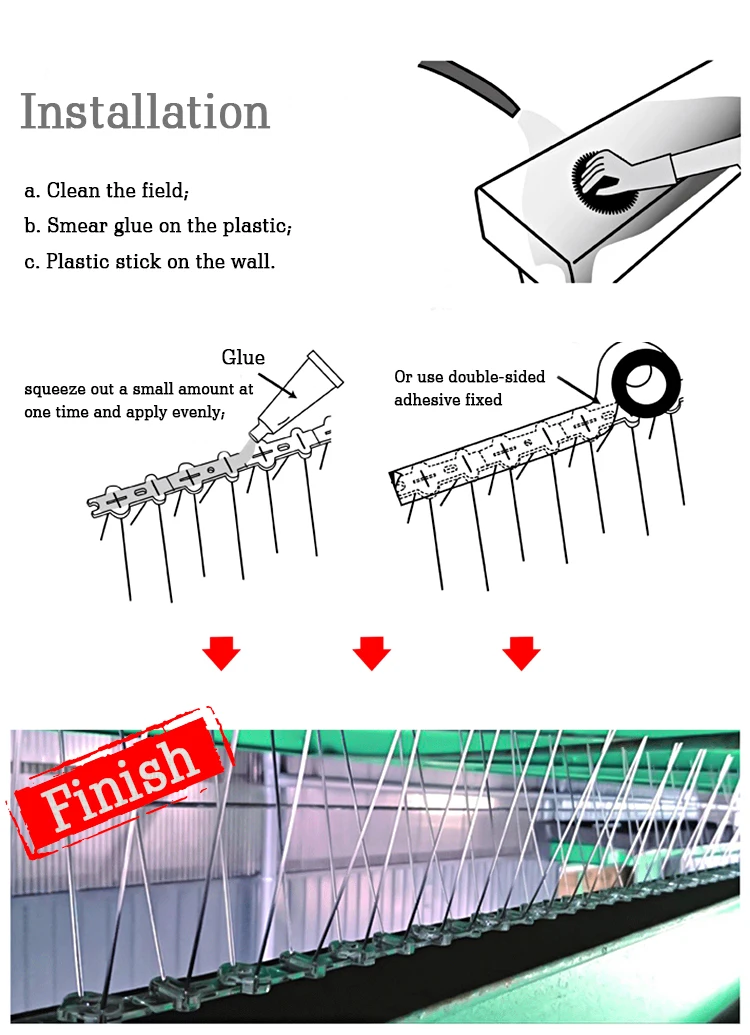 Installation

a. Clean the field;

b. Smear glue on the plastic;

c. Plastic stick on the wall.

Glue

squeeze out a small amount at one time and apply evenly;

Or use double-sided adhesive fixed

Finish