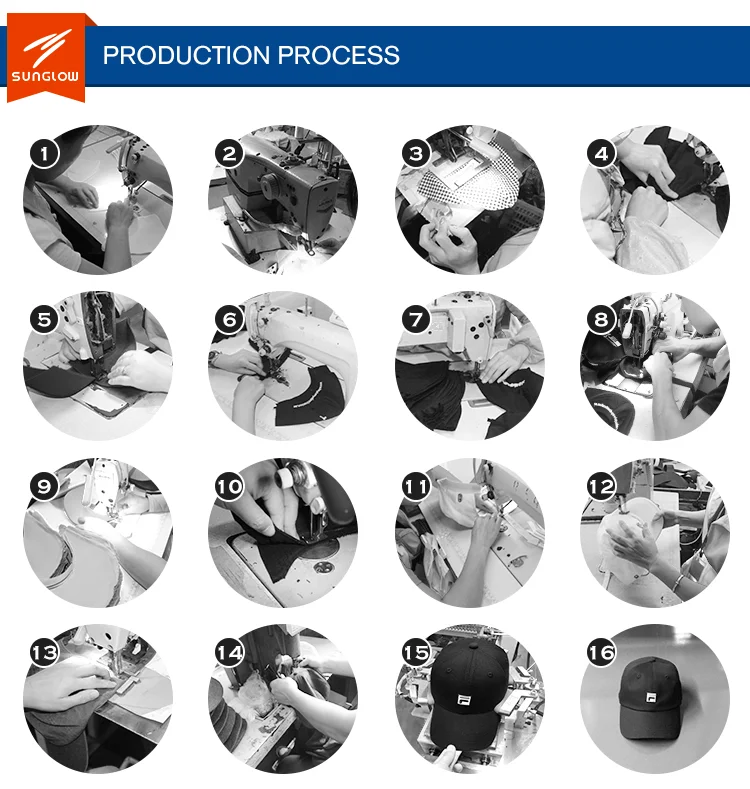 SUNGLOW

PRODUCTION PROCESS

1

2

3

4

5

6

7

8

9

10

11

12

13

14

15

16