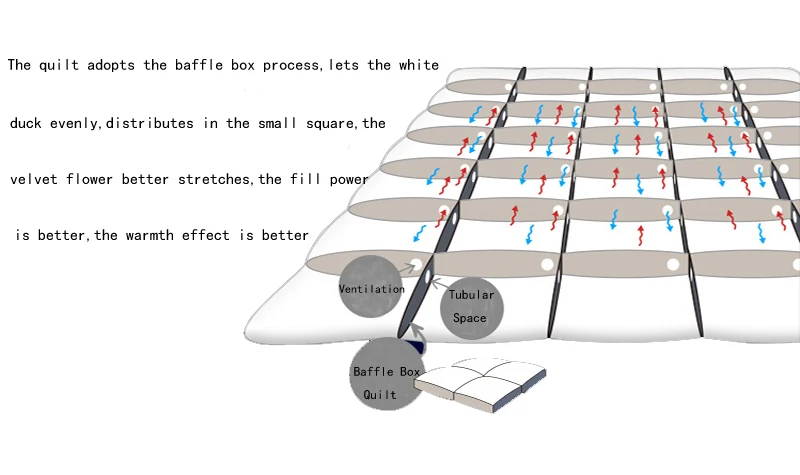 The quilt adopts the baffle box process,lets the white duck evenly,distributes in the small square,the velvet flower better stretches,the fill power is better,the warmth effect is better

Ventilation

Tubular Space

Baffle Box Quilt