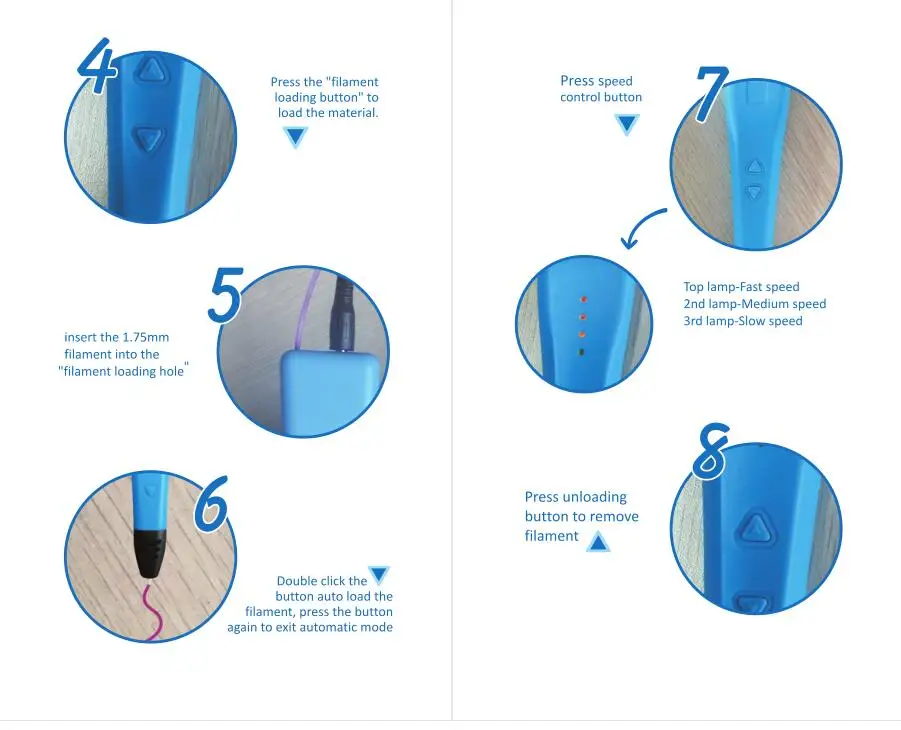 4

Press the "filament loading button" to load the material.

5

insert the 1.75mm filament into the "filament loading hole"

6

Double click the button auto load the filament, press the button again to exit automatic mode

Press speed control button

7

Top lamp-Fast speed
2nd lamp-Medium speed
3rd lamp-Slow speed

8

Press unloading button to remove filament