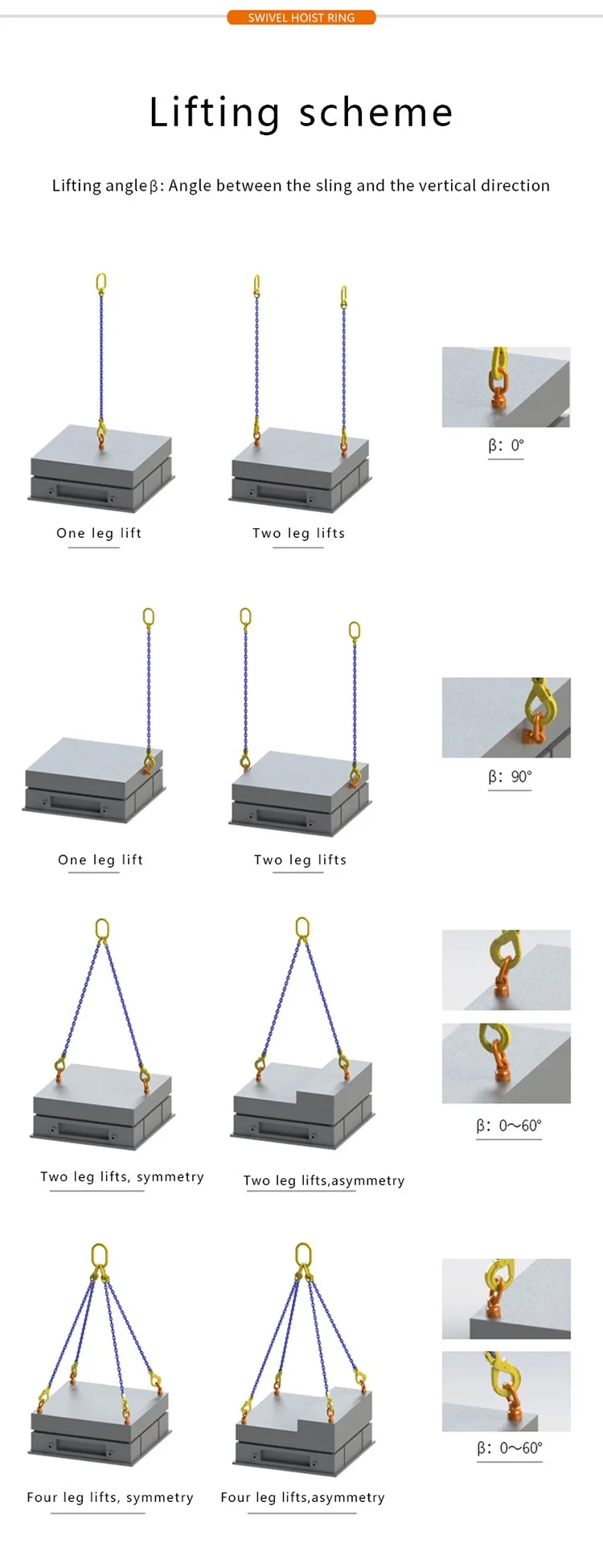 SWIVEL HOIST RING

Lifting scheme

Lifting angleβ: Angle between the sling and the vertical direction

One leg lift

Two leg lifts

β: 0°

One leg lift

Two leg lifts

β: 90°

Two leg lifts, symmetry

Two leg lifts,asymmetry

β: 0~60°

Four leg lifts, symmetry

Four leg lifts,asymmetry

β: 0~60°