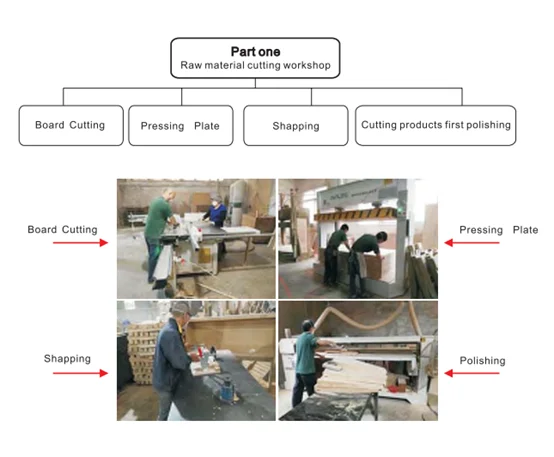 Part one
Raw material cutting workshop

Board Cutting

Pressing Plate

Shapping

Cutting products first polishing

Board Cutting

Pressing Plate

Shapping

Polishing