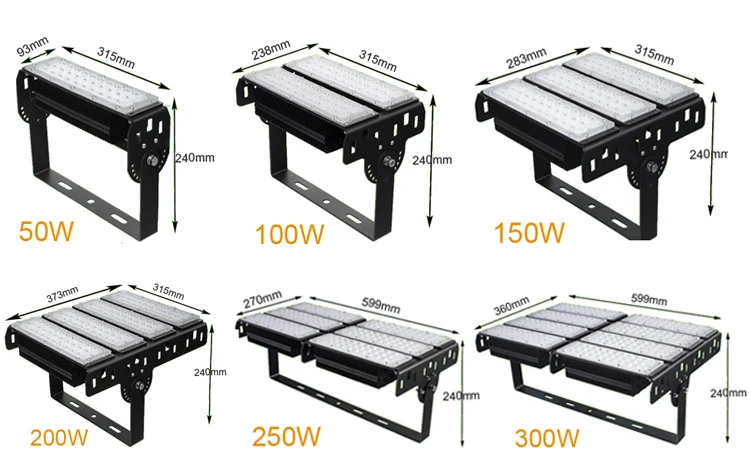 93mm
315mm
240mm
50W

238mm
315mm
240mm
100W

283mm
315mm
240mm
150W

373mm
315mm
240mm
200W

270mm
599mm
240mm
250W

360mm
599mm
240mm
300W