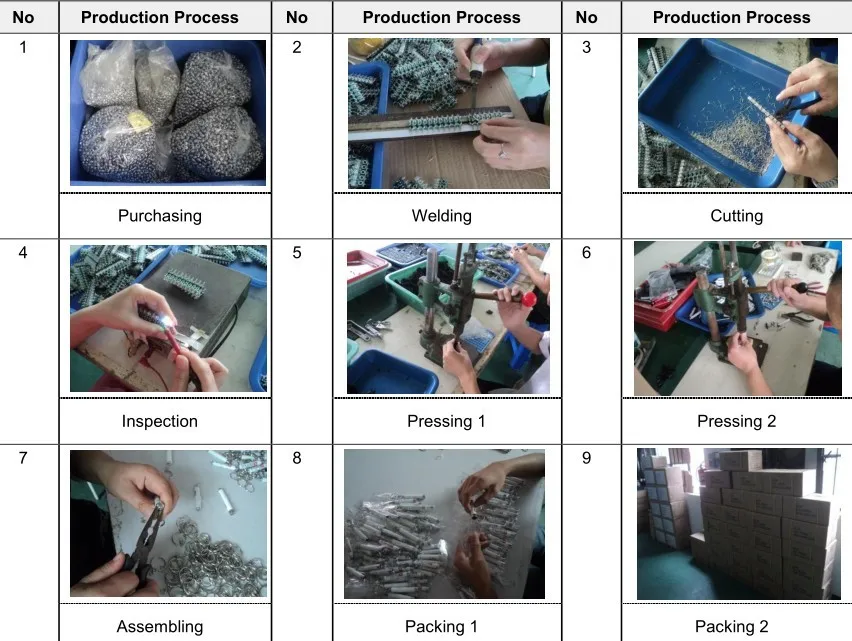 | No | Production Process | No | Production Process | No | Production Process |
|---|---|---|---|---|---|
| 1 | Purchasing | 2 | Welding | 3 | Cutting |
| 4 | Inspection | 5 | Pressing 1 | 6 | Pressing 2 |
| 7 | Assembling | 8 | Packing 1 | 9 | Packing 2 |