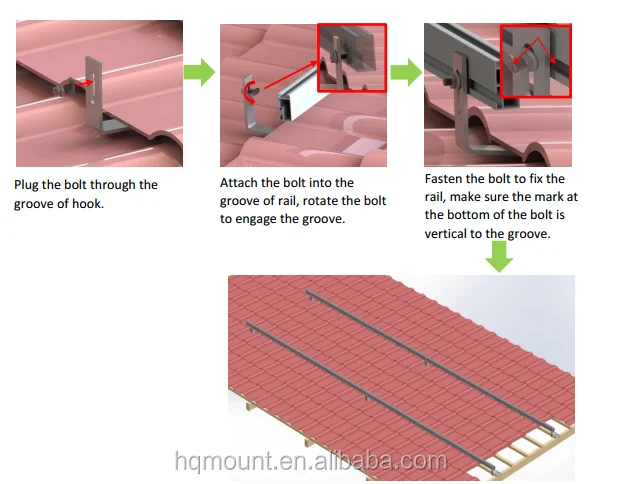 Plug the bolt through the groove of hook.

Attach the bolt into the groove of rail, rotate the bolt to engage the groove.

Fasten the bolt to fix the rail, make sure the mark at the bottom of the bolt is vertical to the groove.

hqmount.en.alibaba.com