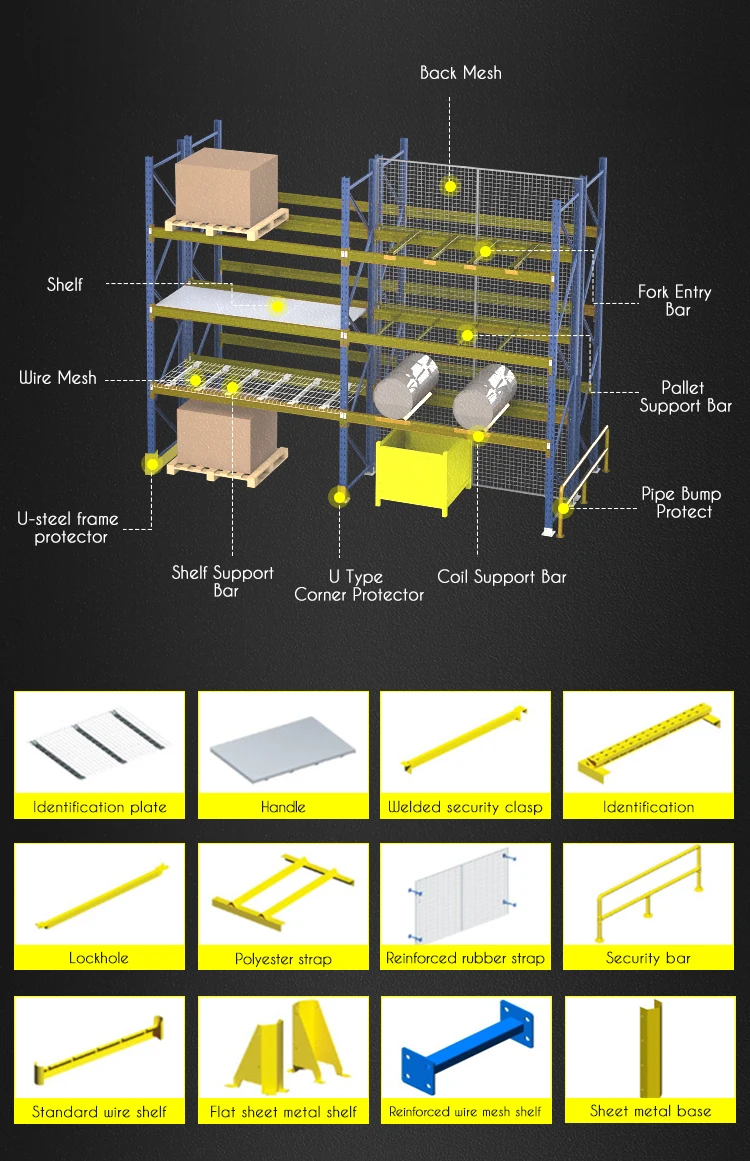 Back Mesh

Shelf

Fork Entry Bar

Wire Mesh

Pallet Support Bar

Pipe Bump Protect

U-steel frame protector

Shelf Support Bar

U Type Corner Protector

Coil Support Bar

Identification plate

Handle

Welded security clasp

Identification

Lockhole

Polyester strap

Reinforced rubber strap

Security bar

Standard wire shelf

Flat sheet metal shelf

Reinforced wire mesh shelf

Sheet metal base