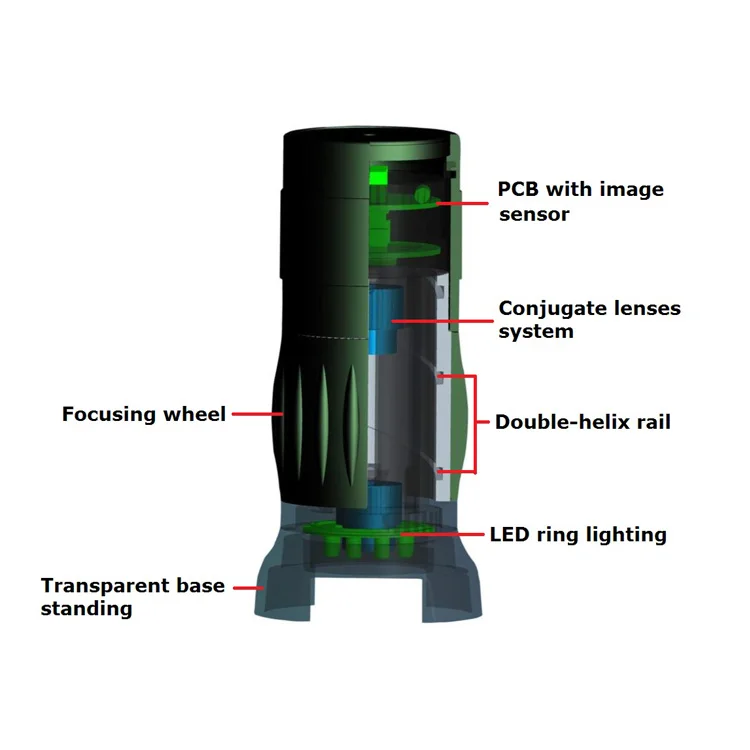 PCB with image sensor

Conjugate lenses system

Focusing wheel

Double-helix rail

LED ring lighting

Transparent base standing