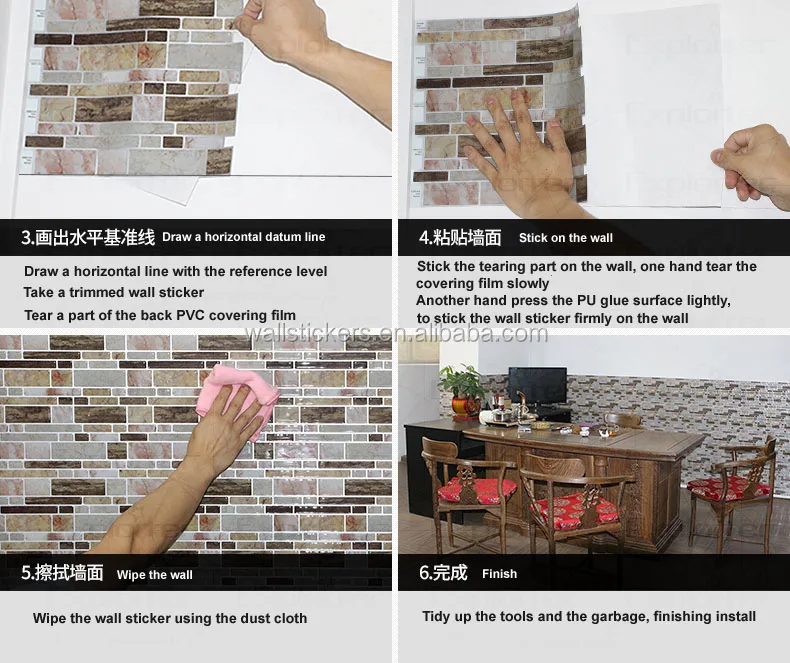 3.画出水平基准线 Draw a horizontal datum line

Draw a horizontal line with the reference level
Take a trimmed wall sticker
Tear a part of the back PVC covering film

4.粘贴墙面 Stick on the wall

Stick the tearing part on the wall, one hand tear the covering film slowly
Another hand press the PU glue surface lightly, to stick the wall sticker firmly on the wall

wallstickers.en.alibaba.com

5.擦拭墙面 Wipe the wall

Wipe the wall sticker using the dust cloth

6.完成 Finish

Tidy up the tools and the garbage, finishing install