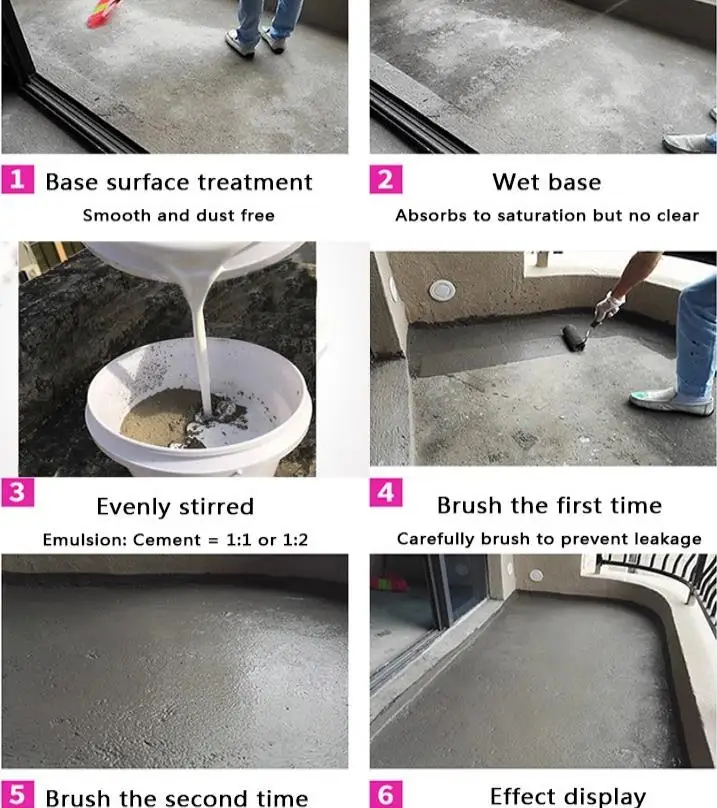 1 Base surface treatment
Smooth and dust free

2 Wet base
Absorbs to saturation but no clear

3 Evenly stirred
Emulsion: Cement = 1:1 or 1:2

4 Brush the first time
Carefully brush to prevent leakage

5 Brush the second time

6 Effect display