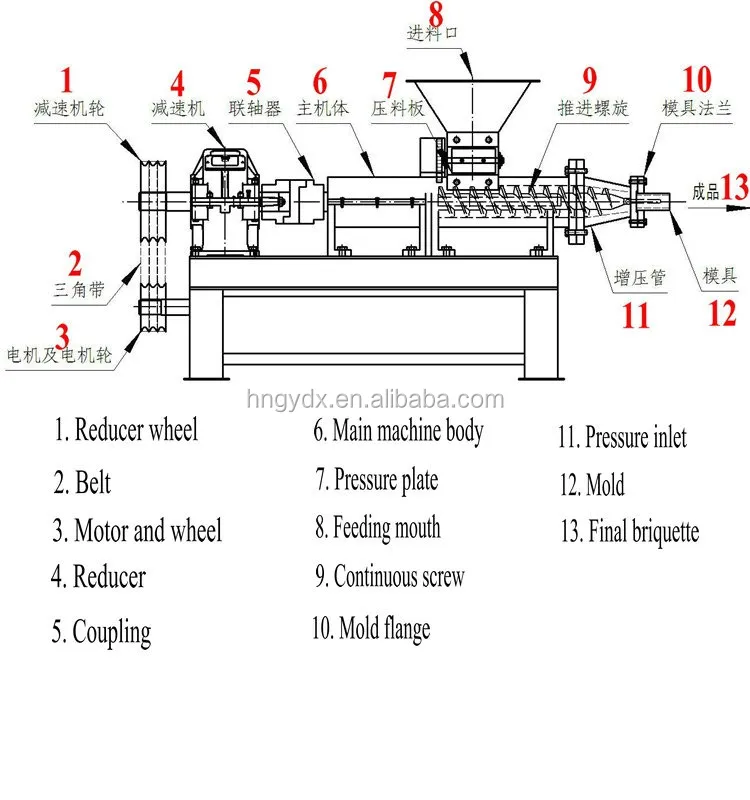 8
进料口

1
减速机轮

4
减速机

5
联轴器

6
主机体

7
压料板

9
推进螺旋

10
模具法兰

成品 13

2
三角带

3
电机及电机轮

增压管
11

模具
12

hngydx.en.alibaba.com

1. Reducer wheel

2. Belt

3. Motor and wheel

4. Reducer

5. Coupling

6. Main machine body

7. Pressure plate

8. Feeding mouth

9. Continuous screw

10. Mold flange

11. Pressure inlet

12. Mold

13. Final briquette