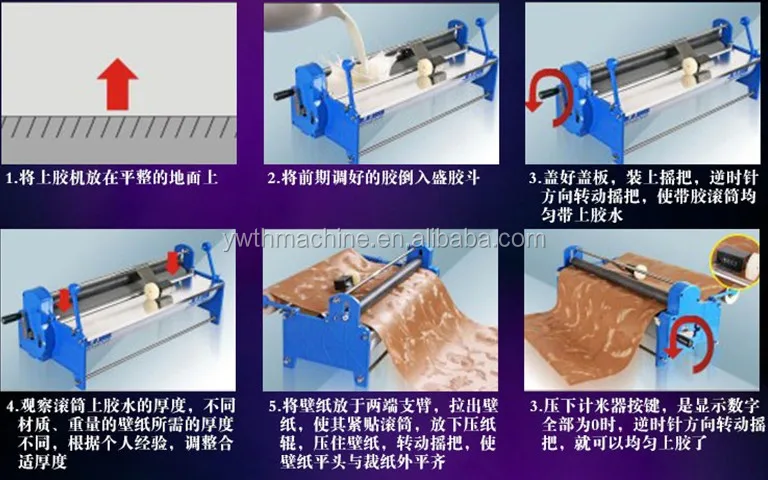 1.将上胶机放在平整的地面上

2.将前期调好的胶倒入盛胶斗

3.盖好盖板，装上摇把，逆时针方向转动摇把，使带胶滚筒均匀带上胶水

ywthmachine.en.alibaba.com

4.观察滚筒上胶水的厚度，不同材质、重量的壁纸所需的厚度不同，根据个人经验，调整合适厚度

5.将壁纸放于两端支臂，拉出壁纸，使其紧贴滚筒，放下压纸辊，压住壁纸，转动摇把，使壁纸平头与裁纸外平齐

3.压下计米器按键，是显示数字全部为0时，逆时针方向转动摇把，就可以均匀上胶了