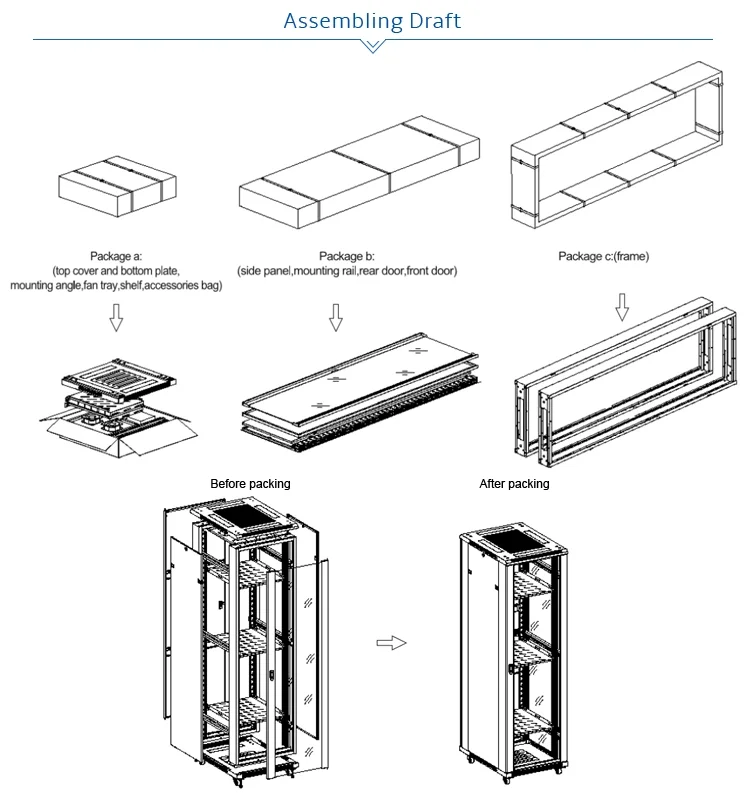 Assembling Draft

Package a:
(top cover and bottom plate,
mounting angle,fan tray,shelf,accessories bag)

Package b:
(side panel,mounting rail,rear door,front door)

Package c:(frame)

Before packing

After packing