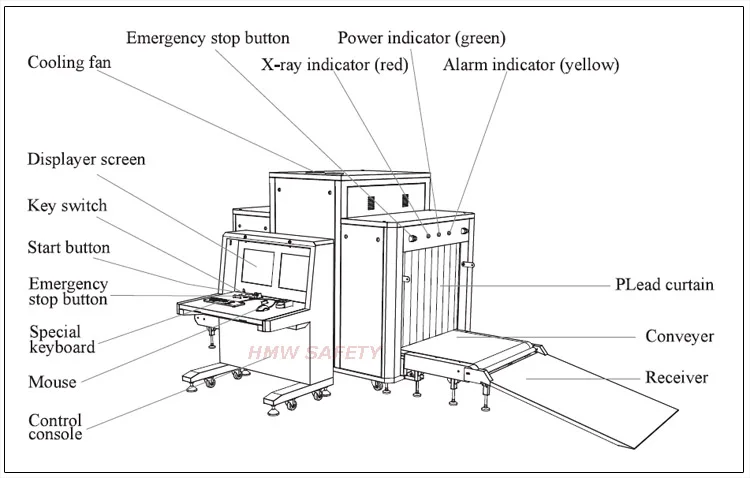 Emergency stop button
Power indicator (green)
Cooling fan
X-ray indicator (red)
Alarm indicator (yellow)
Displayer screen
Key switch
Start button
Emergency stop button
Special keyboard
Mouse
Control console
PLead curtain
Conveyer
Receiver
HMW SAFETY